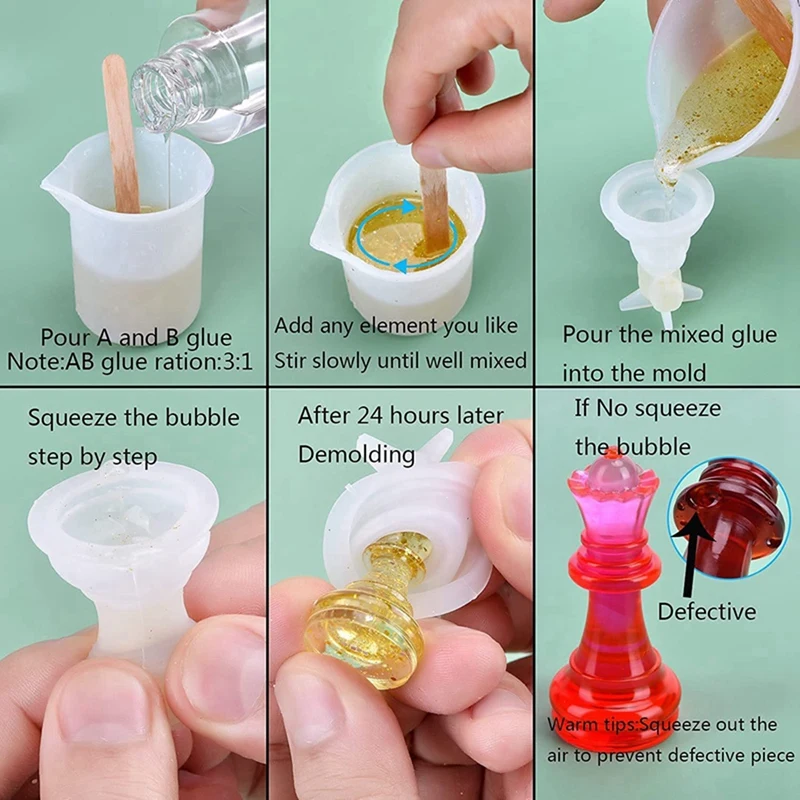 Pour A and B glue
Note:AB glue ration:3:1

Add any element you like
Stir slowly until well mixed

Pour the mixed glue into the mold

Squeeze the bubble step by step

After 24 hours later
Demolding

If No squeeze the bubble

Defective

Warm tips:Squeeze out the air to prevent defective piece