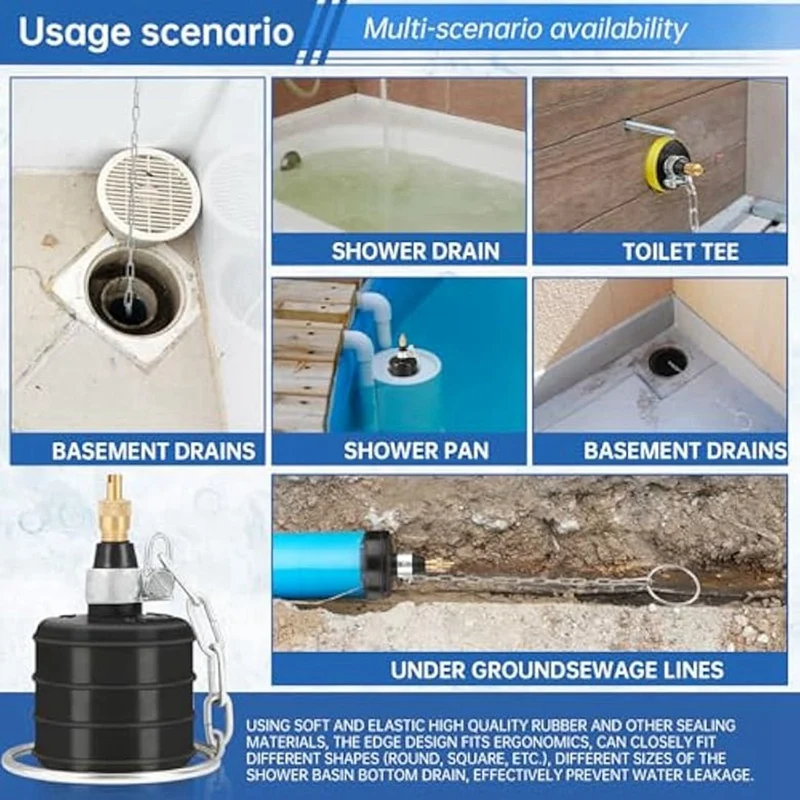 Usage scenario

Multi-scenario availability

SHOWER DRAIN

TOILET TEE

BASEMENT DRAINS

SHOWER PAN

BASEMENT DRAINS

UNDER GROUNDSEWAGE LINES

USING SOFT AND ELASTIC HIGH QUALITY RUBBER AND OTHER SEALING MATERIALS, THE EDGE DESIGN FITS ERGONOMICS, CAN CLOSELY FIT DIFFERENT SHAPES (ROUND, SQUARE, ETC.), DIFFERENT SIZES OF THE SHOWER BASIN BOTTOM DRAIN, EFFECTIVELY PREVENT WATER LEAKAGE.