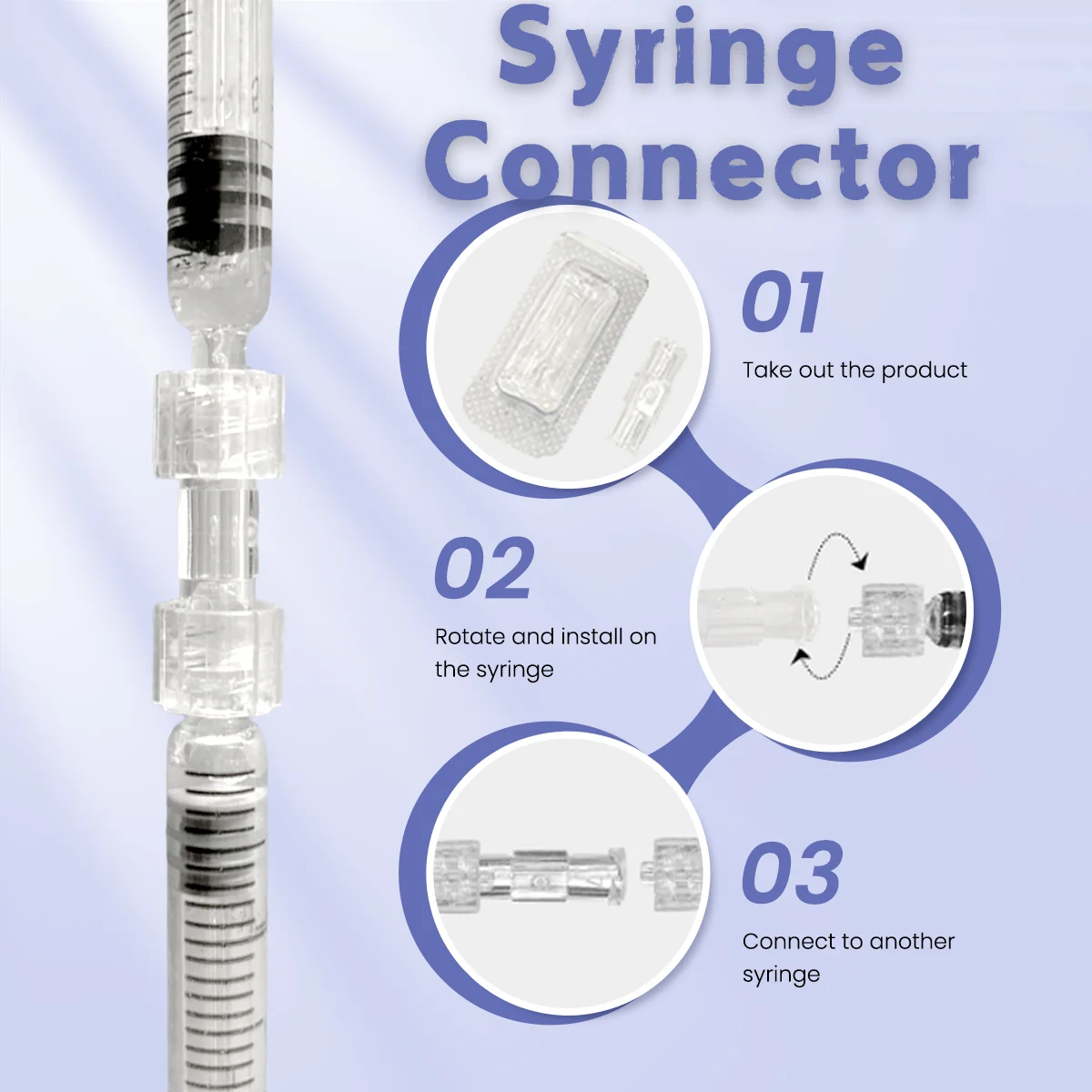 Syringe Connector

01

Take out the product

02

Rotate and install on the syringe

03

Connect to another syringe