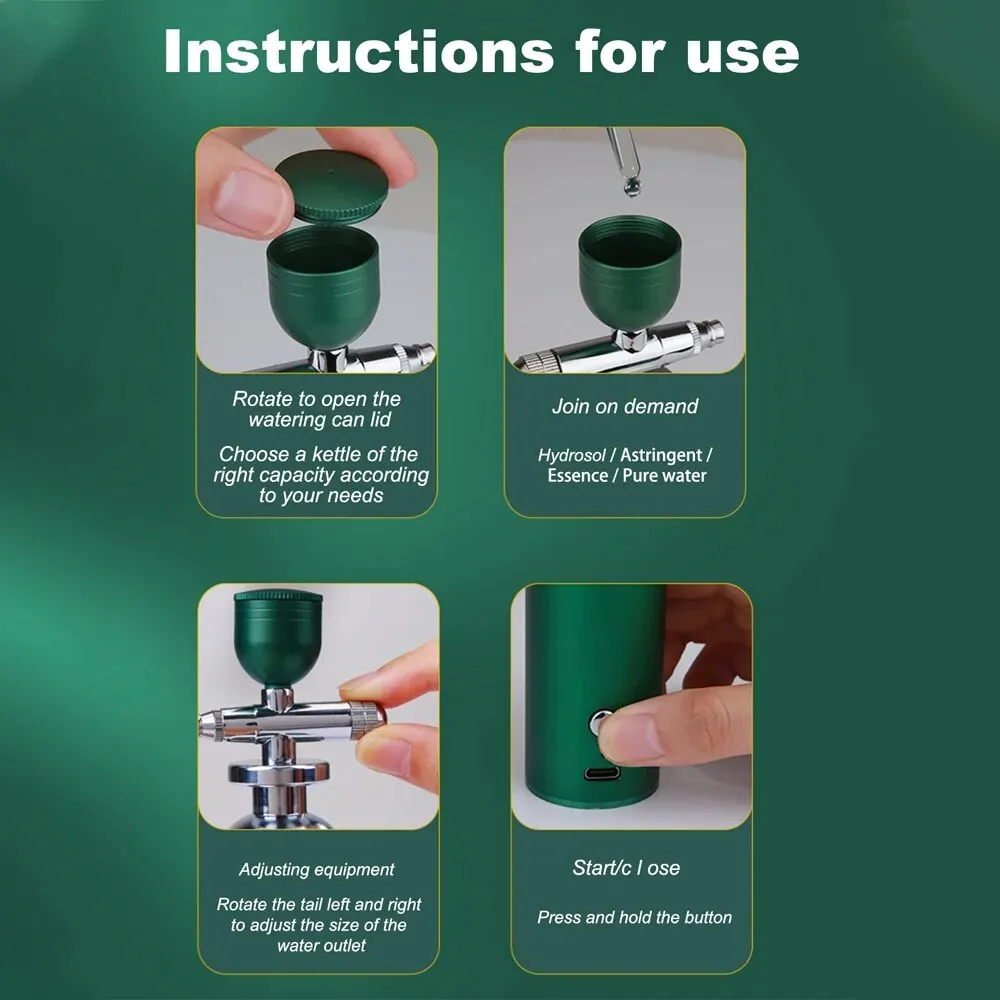 Instructions for use

Rotate to open the watering can lid

Choose a kettle of the right capacity according to your needs

Join on demand

Hydrosol / Astringent / Essence / Pure water

Adjusting equipment

Rotate the tail left and right to adjust the size of the water outlet

Start/c l ose

Press and hold the button