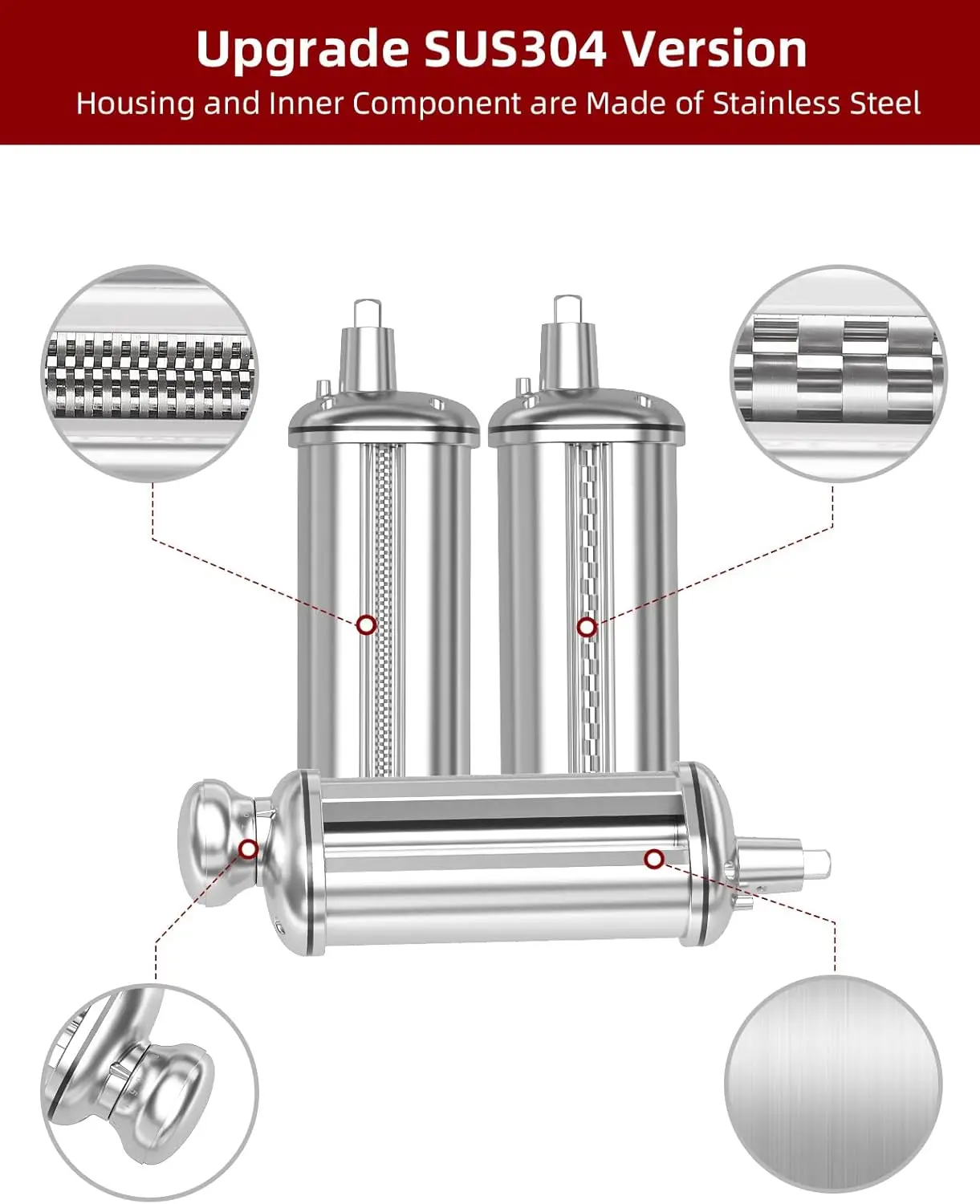 Upgrade SUS304 Version

Housing and Inner Component are Made of Stainless Steel