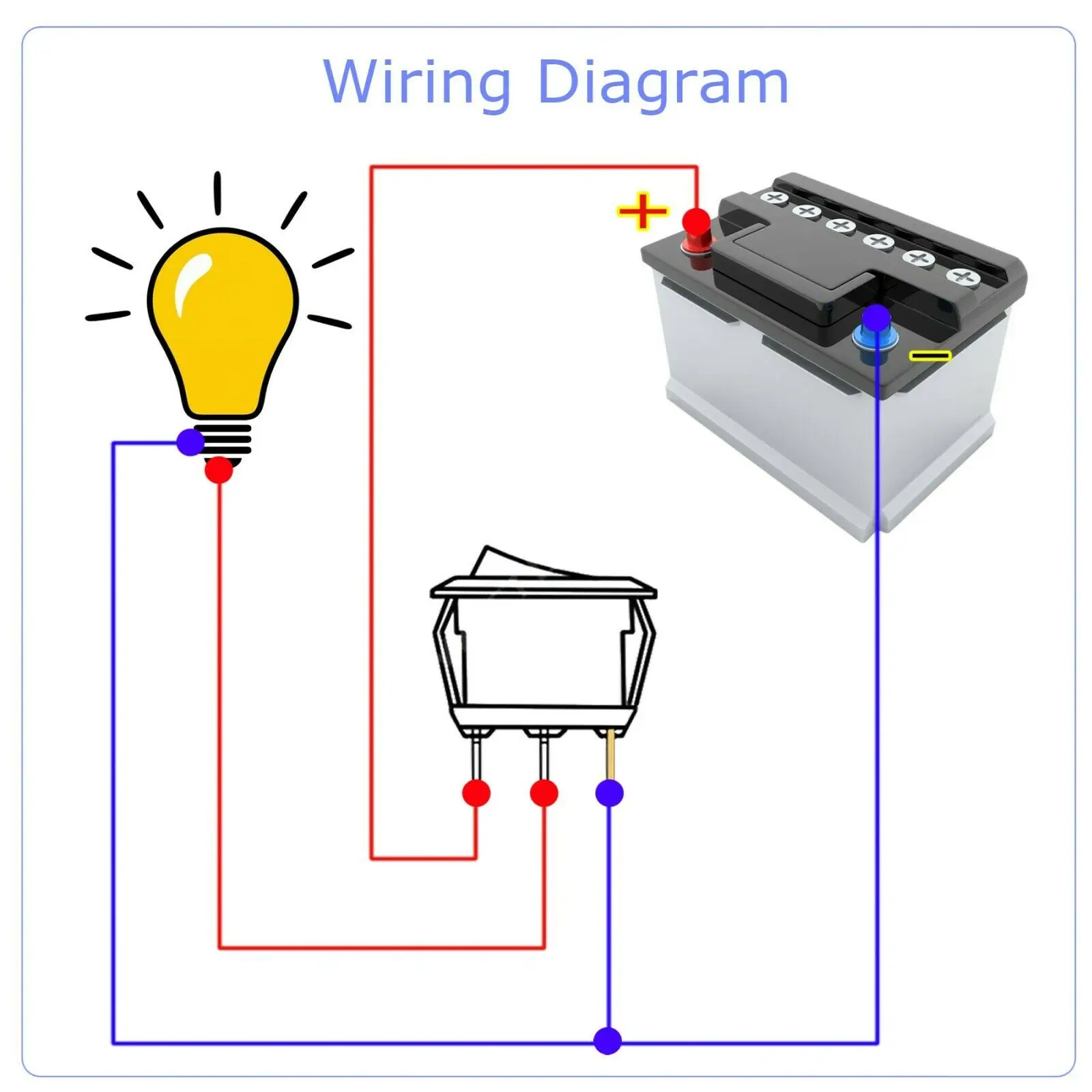 Wiring Diagram

+

−