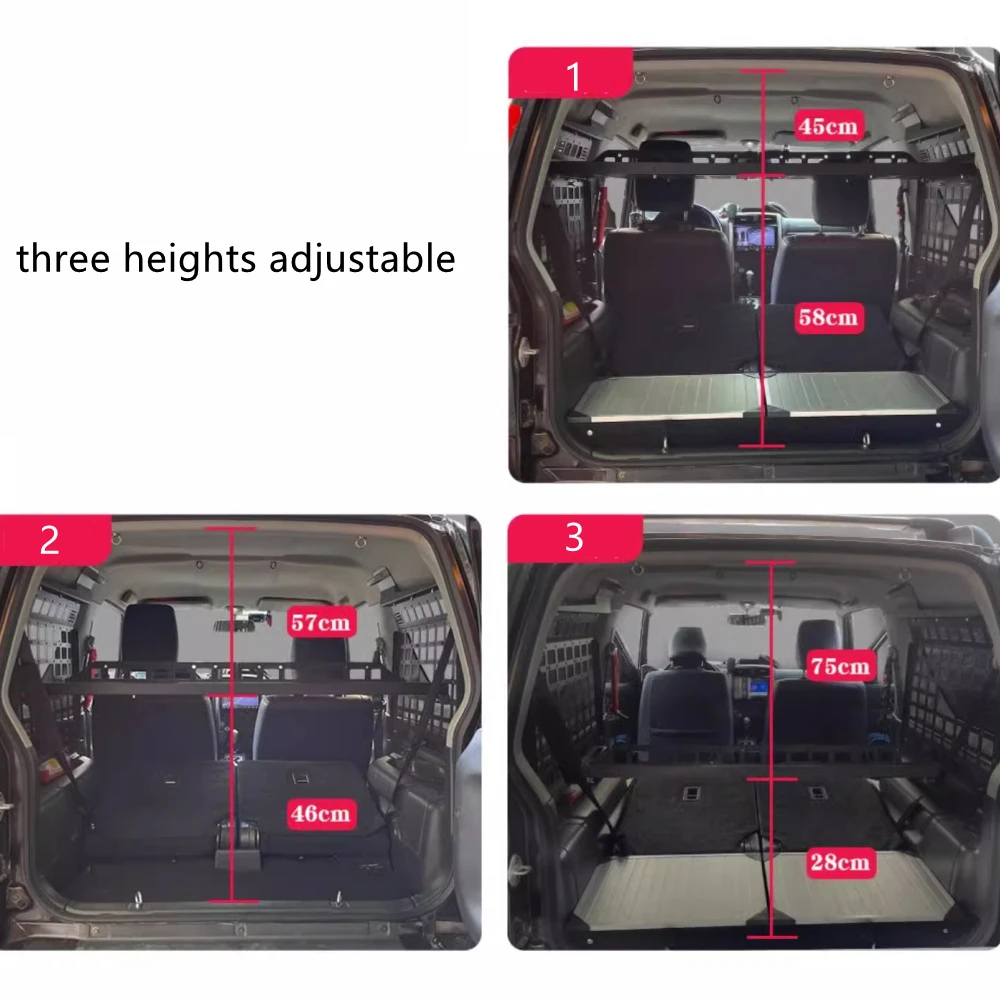 three heights adjustable

1

45cm

58cm

2

57cm

46cm

3

75cm

28cm