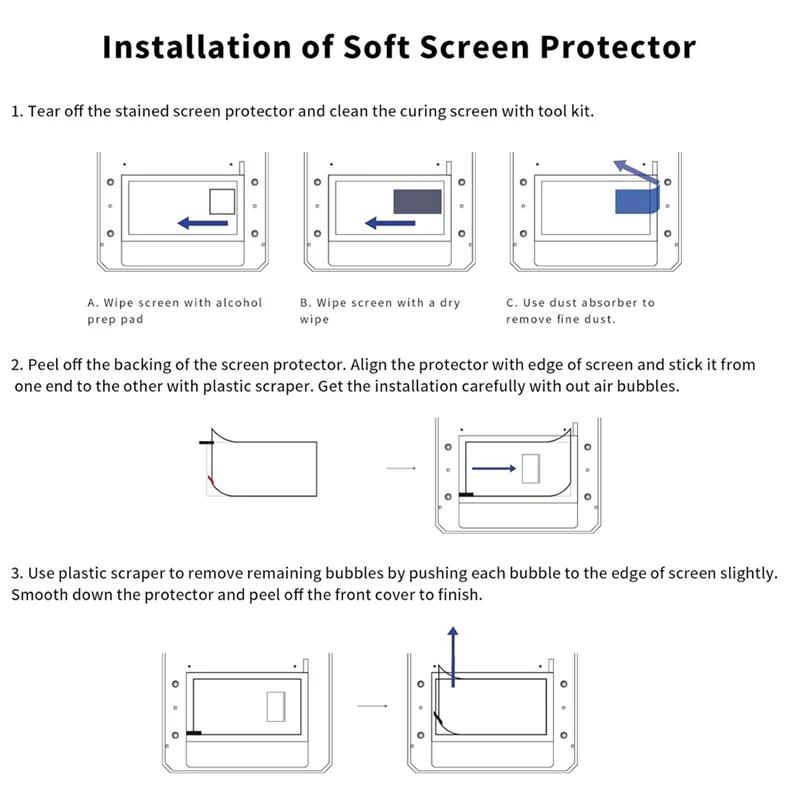 Installation of Soft Screen Protector

1. Tear off the stained screen protector and clean the curing screen with tool kit.

A. Wipe screen with alcohol prep pad

B. Wipe screen with a dry wipe

C. Use dust absorber to remove fine dust.

2. Peel off the backing of the screen protector. Align the protector with edge of screen and stick it from one end to the other with plastic scraper. Get the installation carefully with out air bubbles.

3. Use plastic scraper to remove remaining bubbles by pushing each bubble to the edge of screen slightly. Smooth down the protector and peel off the front cover to finish.