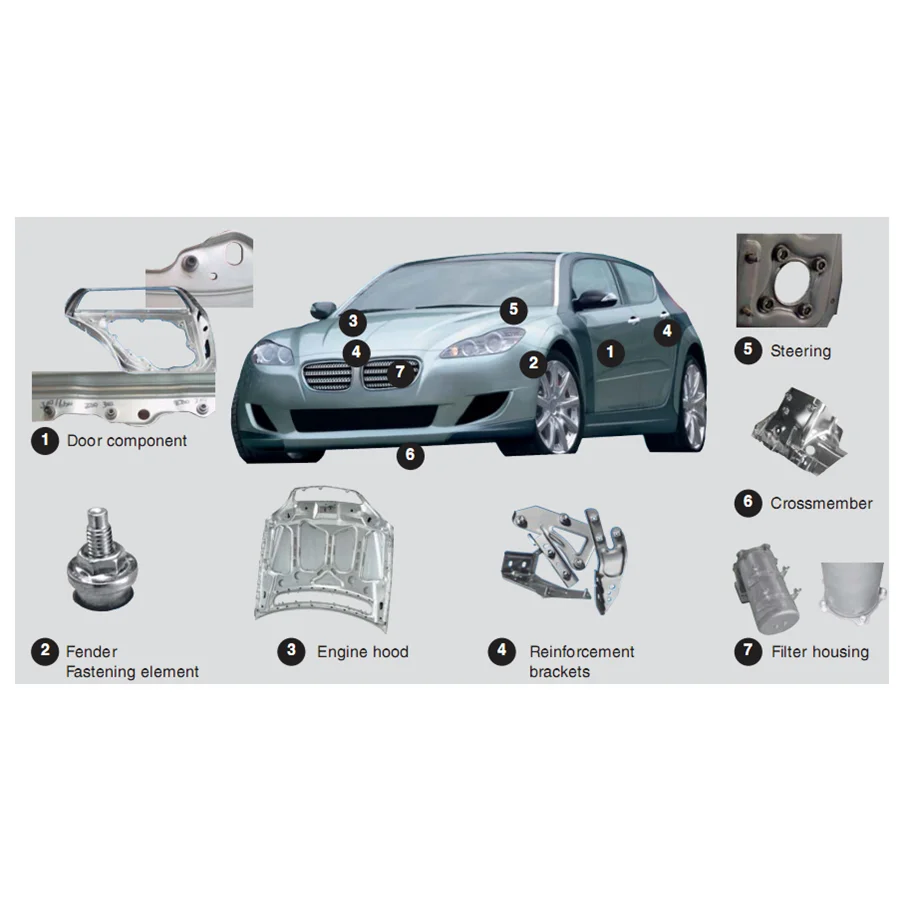 3
5
4
4
7
2
1
6

1 Door component

5 Steering

6 Crossmember

2 Fender Fastening element

3 Engine hood

4 Reinforcement brackets

7 Filter housing