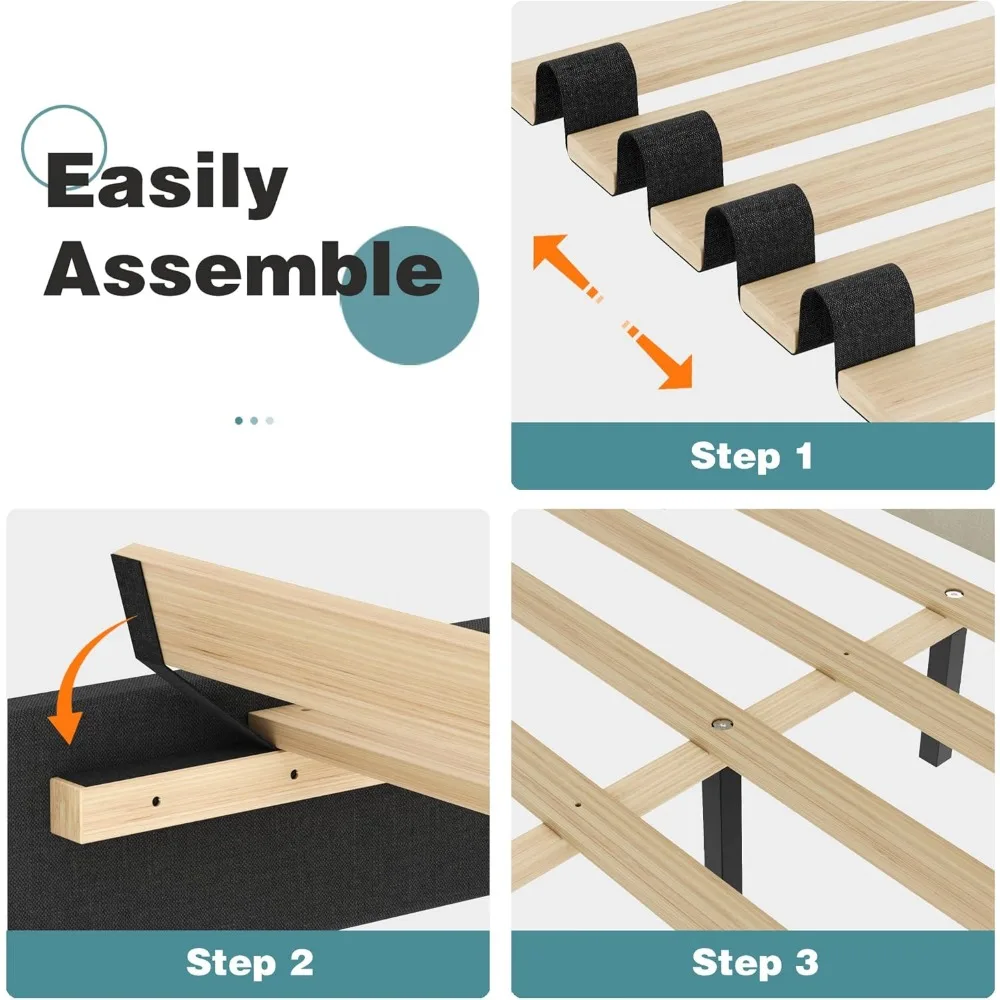 Easily Assemble

Step 1

Step 2

Step 3