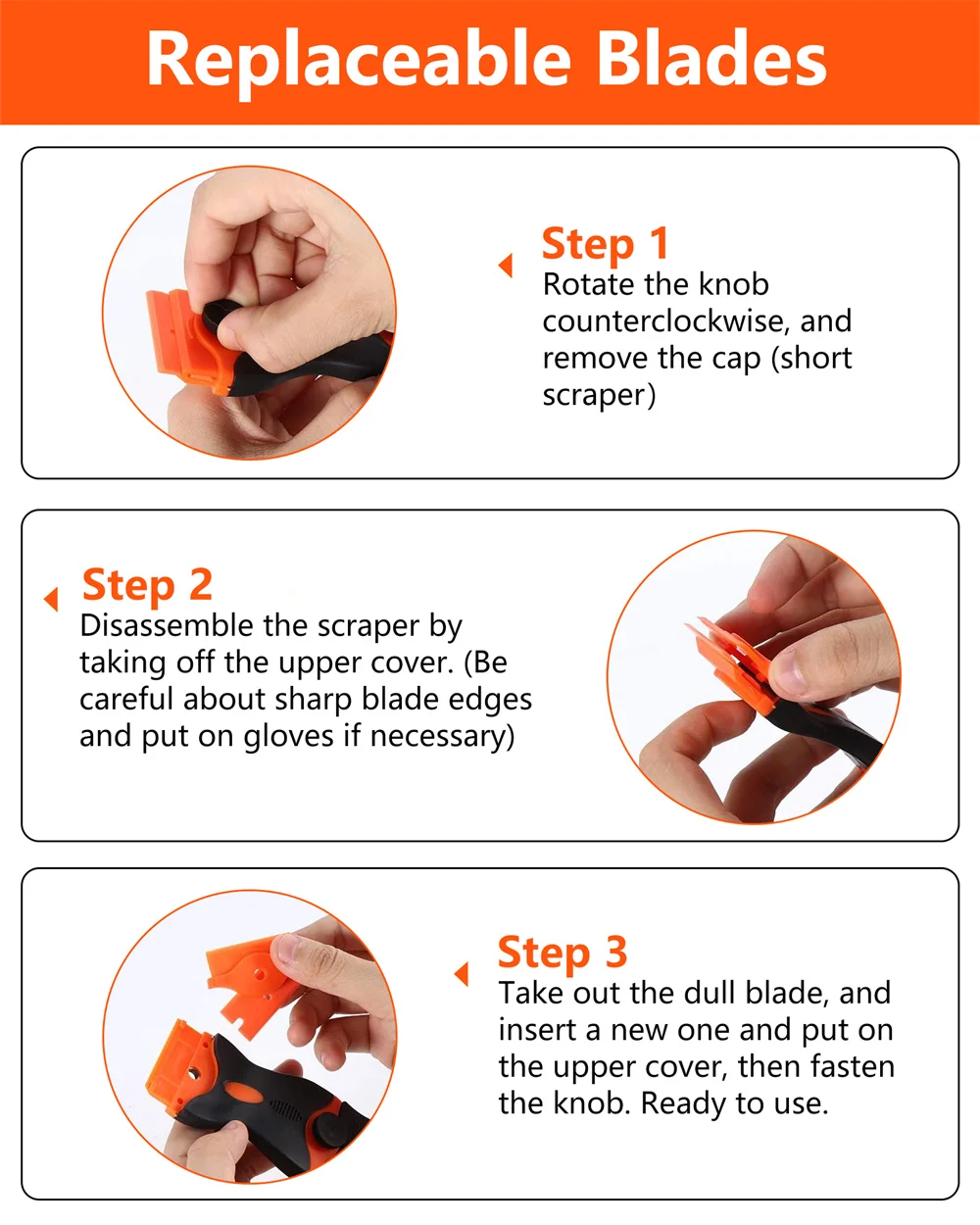 Replaceable Blades

Step 1
Rotate the knob counterclockwise, and remove the cap (short scraper)

Step 2
Disassemble the scraper by taking off the upper cover. (Be careful about sharp blade edges and put on gloves if necessary)

Step 3
Take out the dull blade, and insert a new one and put on the upper cover, then fasten the knob. Ready to use.