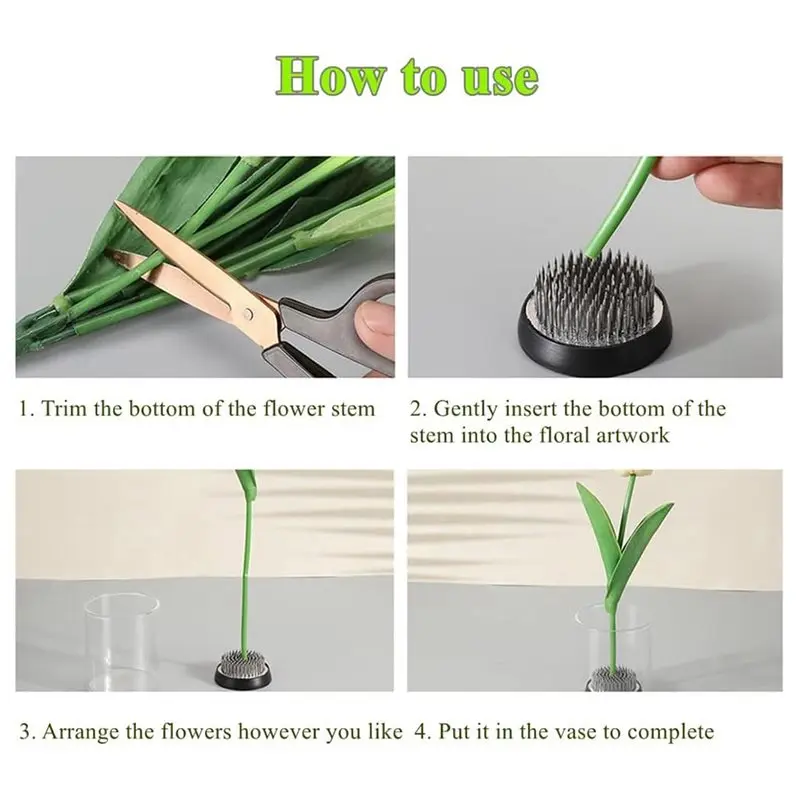 How to use

1. Trim the bottom of the flower stem

2. Gently insert the bottom of the stem into the floral artwork

3. Arrange the flowers however you like

4. Put it in the vase to complete