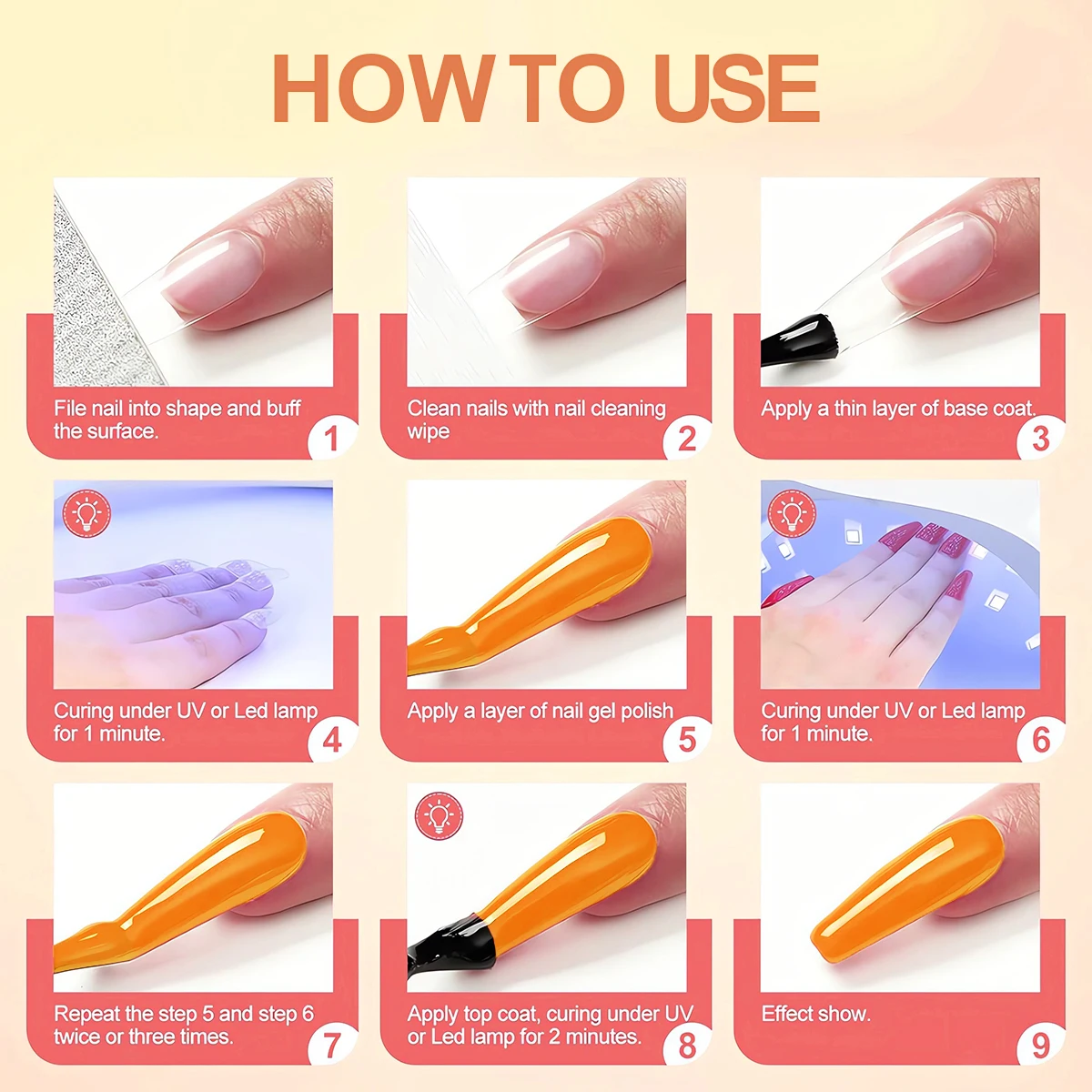 HOW TO USE

File nail into shape and buff the surface.
1

Clean nails with nail cleaning wipe
2

Apply a thin layer of base coat.
3

Curing under UV or Led lamp for 1 minute.
4

Apply a layer of nail gel polish
5

Curing under UV or Led lamp for 1 minute.
6

Repeat the step 5 and step 6 twice or three times.
7

Apply top coat, curing under UV or Led lamp for 2 minutes.
8

Effect show.
9