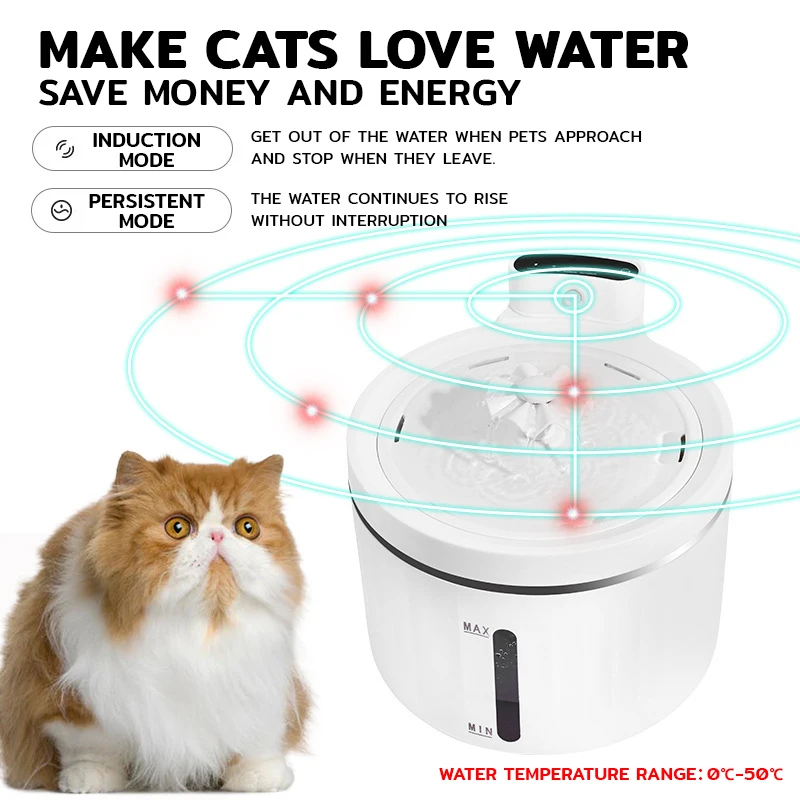 MAKE CATS LOVE WATER
SAVE MONEY AND ENERGY

INDUCTION MODE

GET OUT OF THE WATER WHEN PETS APPROACH AND STOP WHEN THEY LEAVE.

PERSISTENT MODE

THE WATER CONTINUES TO RISE WITHOUT INTERRUPTION

MAX

MIN

WATER TEMPERATURE RANGE: 0℃-50℃