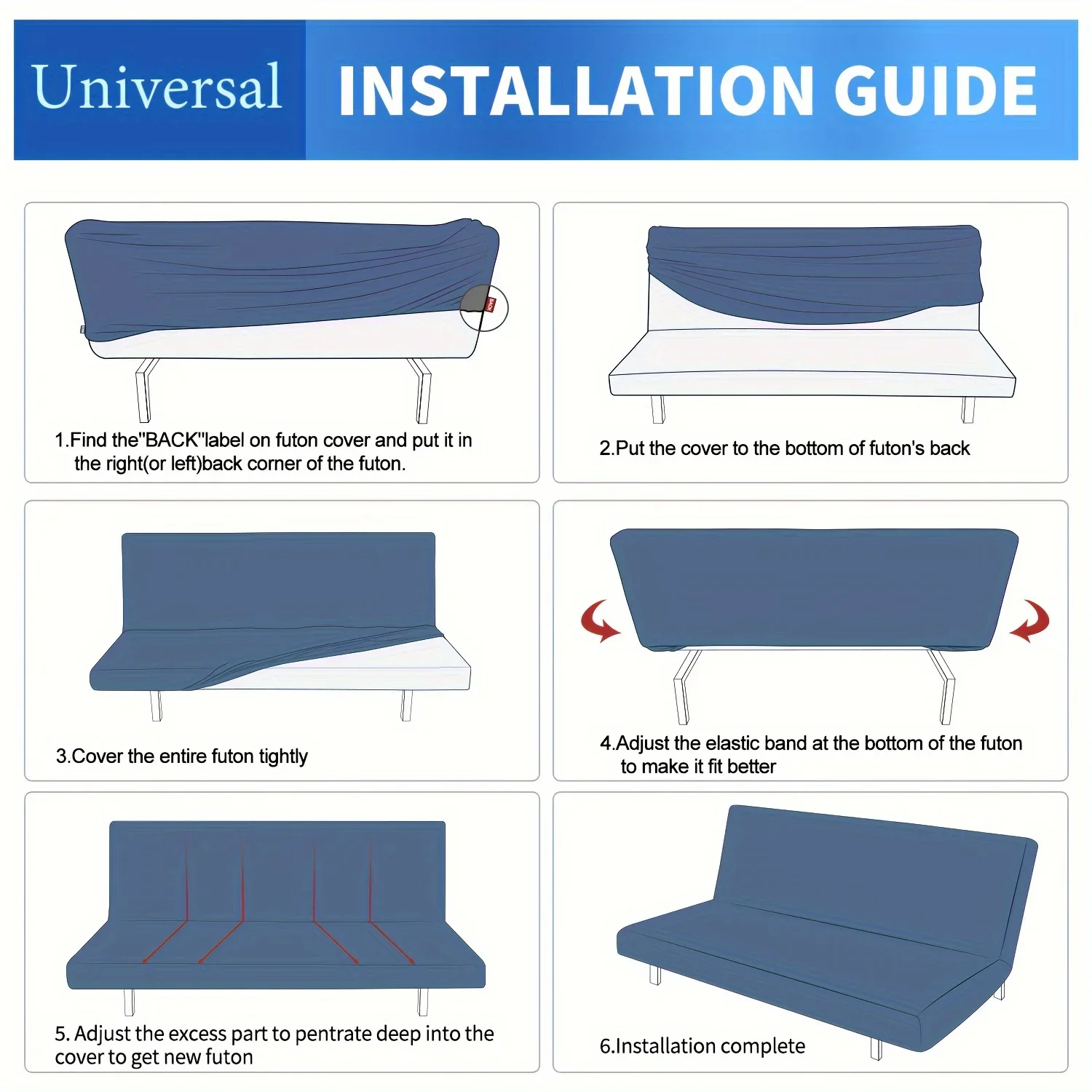 Universal INSTALLATION GUIDE

1.Find the"BACK"label on futon cover and put it in the right(or left)back corner of the futon.

2.Put the cover to the bottom of futon's back

3.Cover the entire futon tightly

4.Adjust the elastic band at the bottom of the futon to make it fit better

5. Adjust the excess part to pentrate deep into the cover to get new futon

6.Installation complete