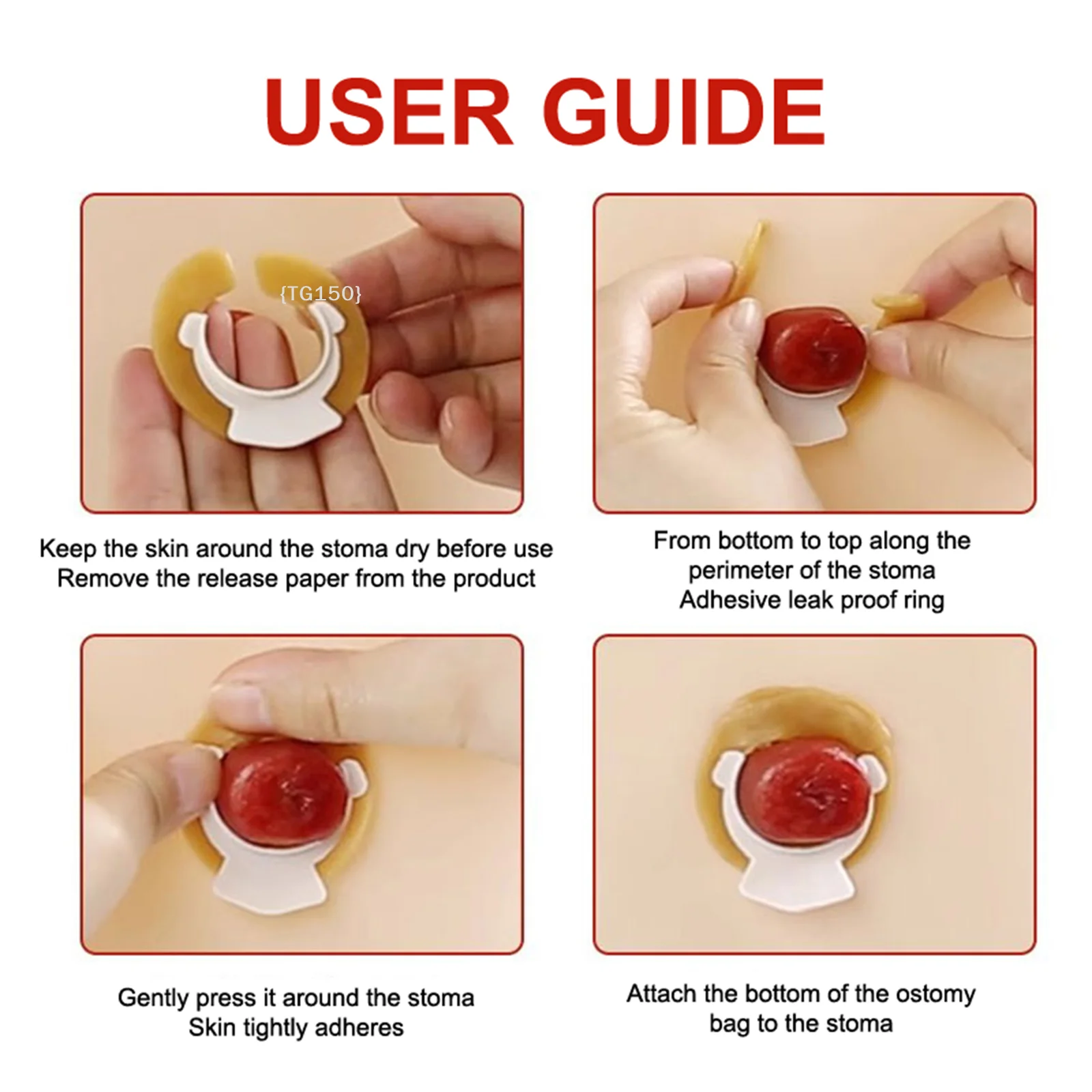 USER GUIDE

{TG150}

Keep the skin around the stoma dry before use
Remove the release paper from the product

From bottom to top along the perimeter of the stoma
Adhesive leak proof ring

Gently press it around the stoma
Skin tightly adheres

Attach the bottom of the ostomy bag to the stoma