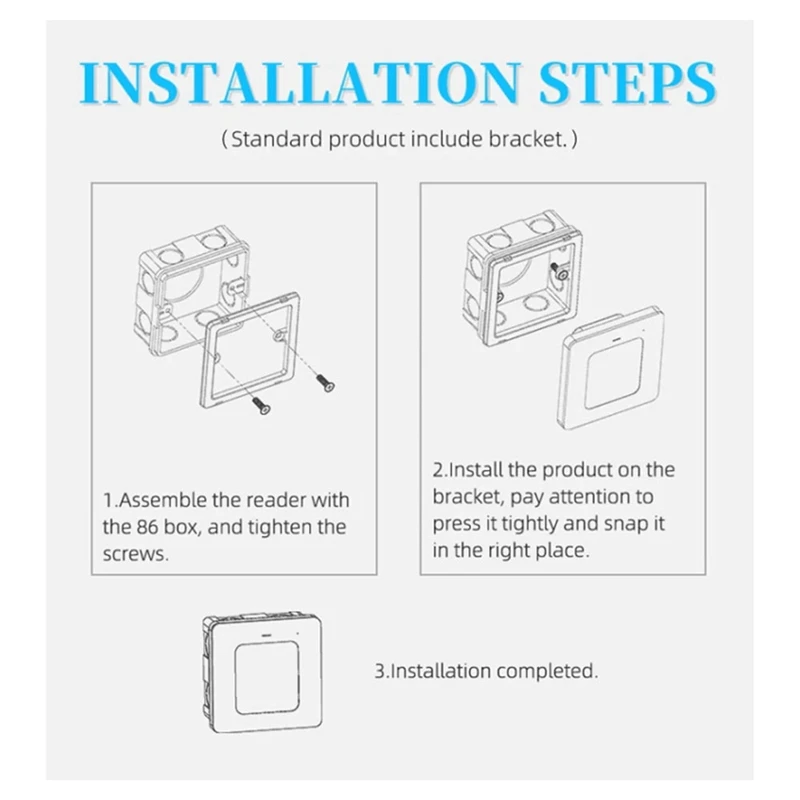 INSTALLATION STEPS

(Standard product include bracket.)

1.Assemble the reader with the 86 box, and tighten the screws.

2.Install the product on the bracket, pay attention to press it tightly and snap it in the right place.

3.Installation completed.