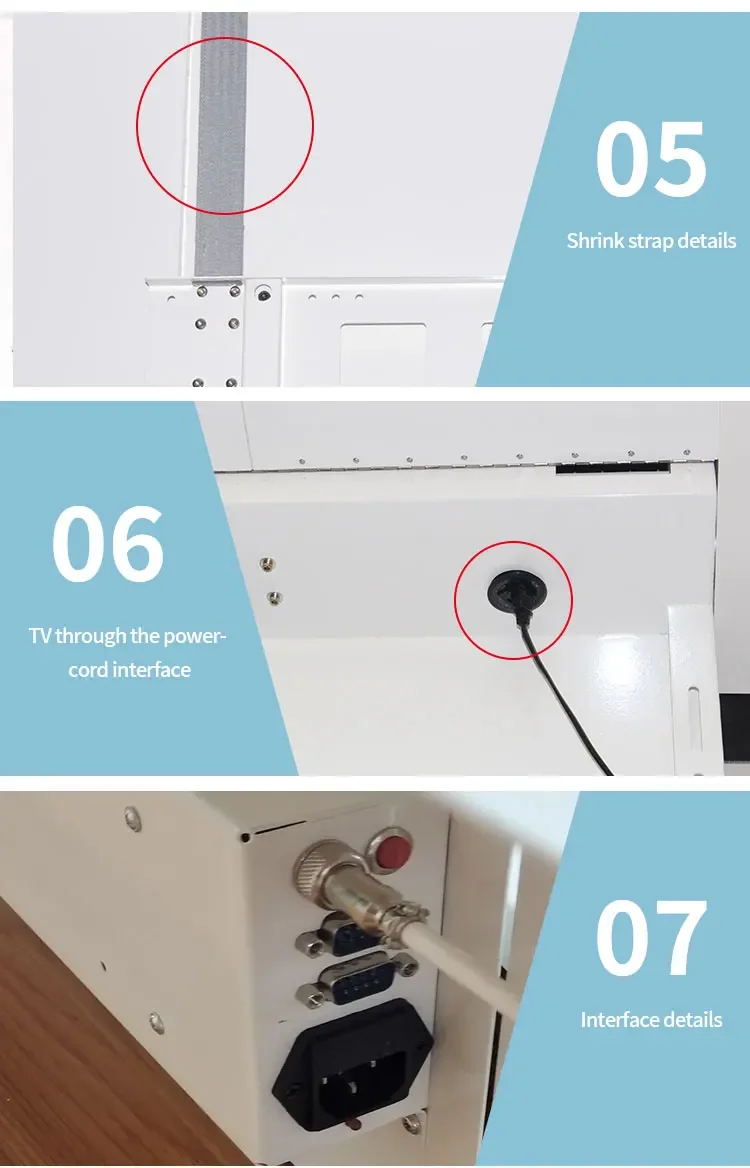 05

Shrink strap details

06

TV through the power-cord interface

07

Interface details