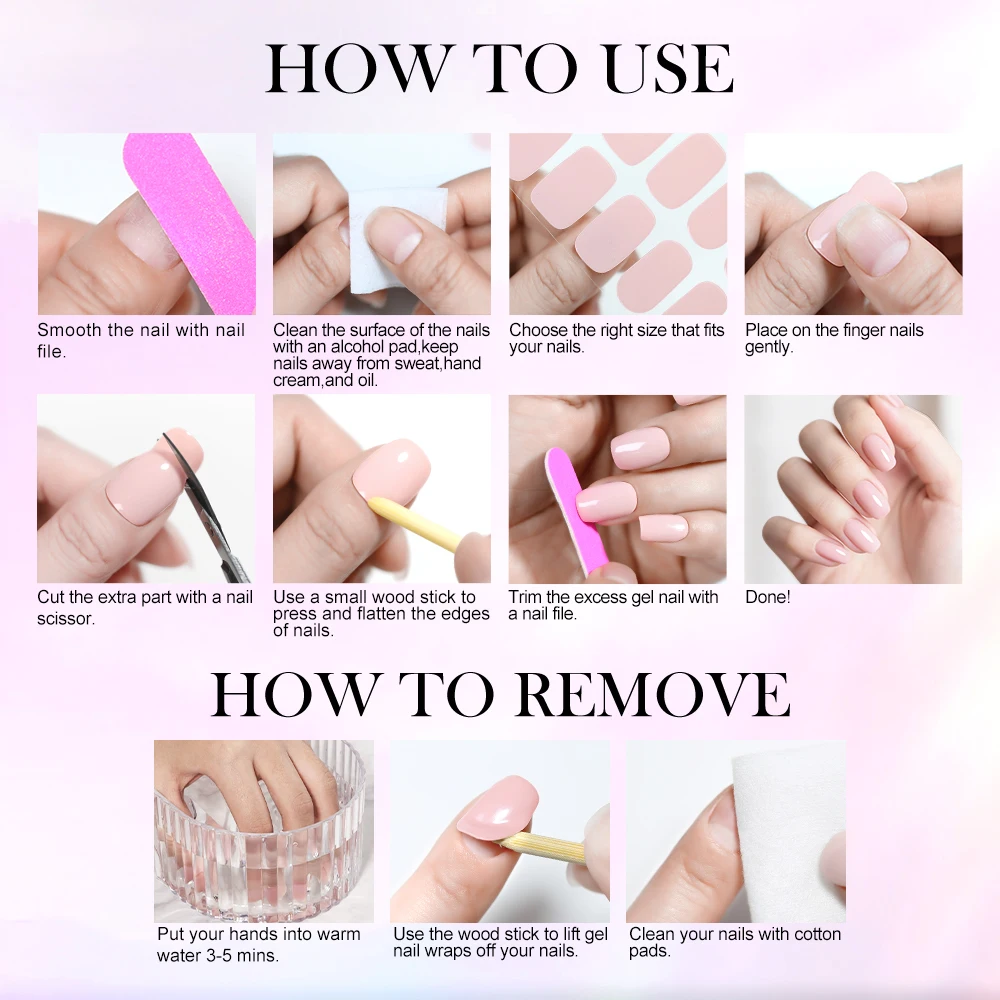 HOW TO USE

Smooth the nail with nail file.

Clean the surface of the nails with an alcohol pad,keep nails away from sweat,hand cream,and oil.

Choose the right size that fits your nails.

Place on the finger nails gently.

Cut the extra part with a nail scissor.

Use a small wood stick to press and flatten the edges of nails.

Trim the excess gel nail with a nail file.

Done!

HOW TO REMOVE

Put your hands into warm water 3-5 mins.

Use the wood stick to lift gel nail wraps off your nails.

Clean your nails with cotton pads.