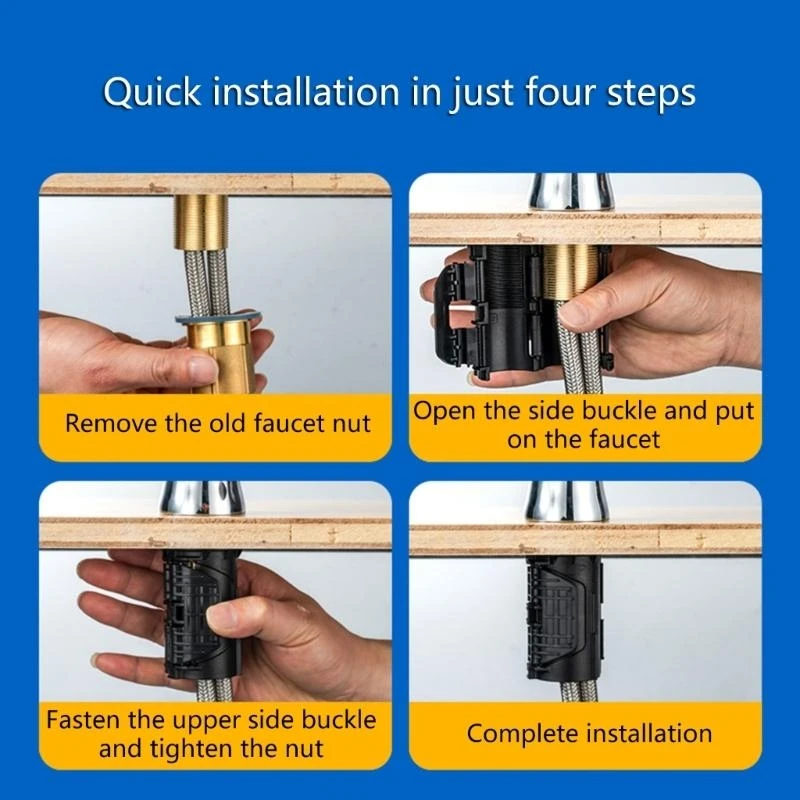 Quick installation in just four steps

Remove the old faucet nut

Open the side buckle and put on the faucet

Fasten the upper side buckle and tighten the nut

Complete installation