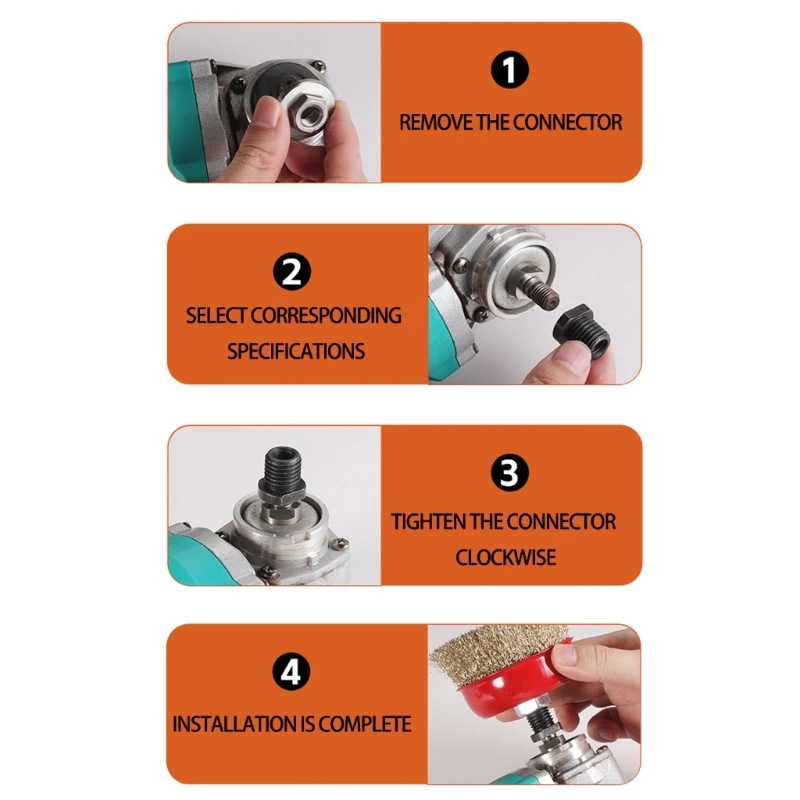 1
REMOVE THE CONNECTOR

2
SELECT CORRESPONDING SPECIFICATIONS

3
TIGHTEN THE CONNECTOR CLOCKWISE

4
INSTALLATION IS COMPLETE