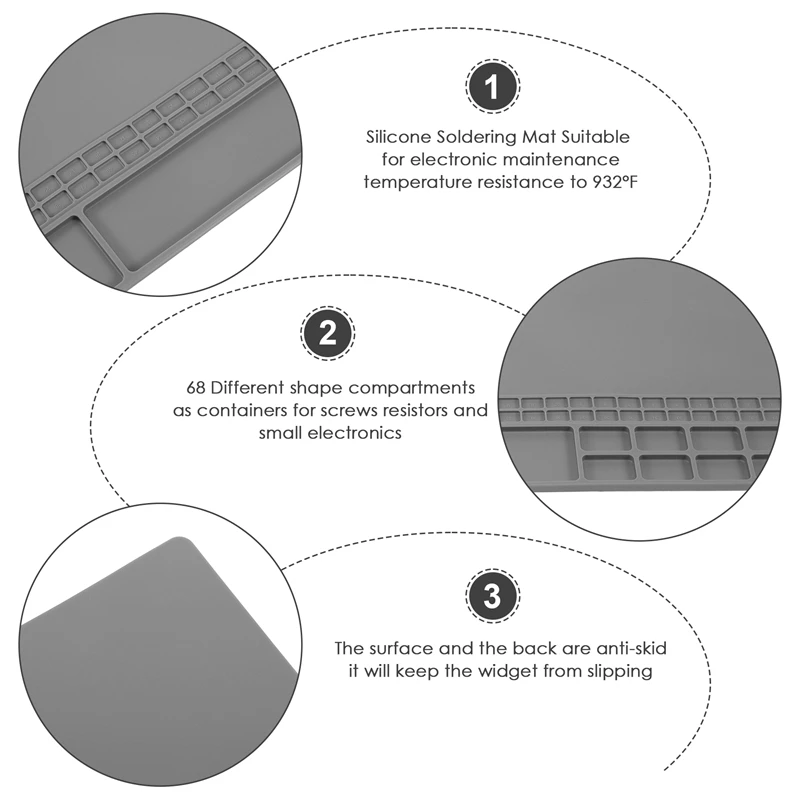 1

Silicone Soldering Mat Suitable for electronic maintenance temperature resistance to 932°F

2

68 Different shape compartments as containers for screws resistors and small electronics

3

The surface and the back are anti-skid it will keep the widget from slipping