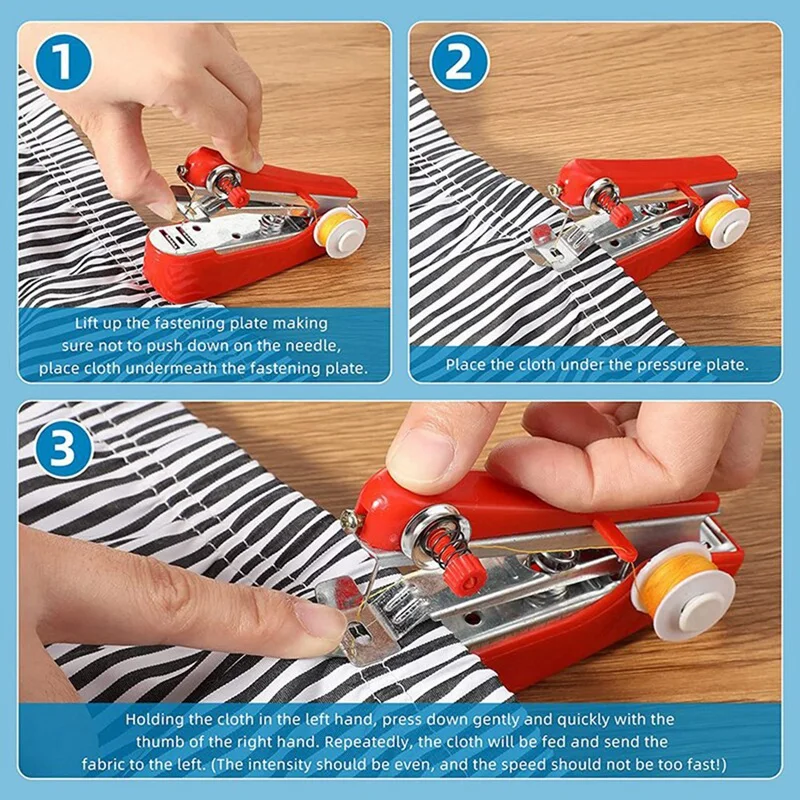 1

Lift up the fastening plate making sure not to push down on the needle, place cloth undermeath the fastening plate.

2

Place the cloth under the pressure plate.

3

Holding the cloth in the left hand, press down gently and quickly with the thumb of the right hand. Repeatedly, the cloth will be fed and send the fabric to the left. (The intensity should be even, and the speed should not be too fast!)