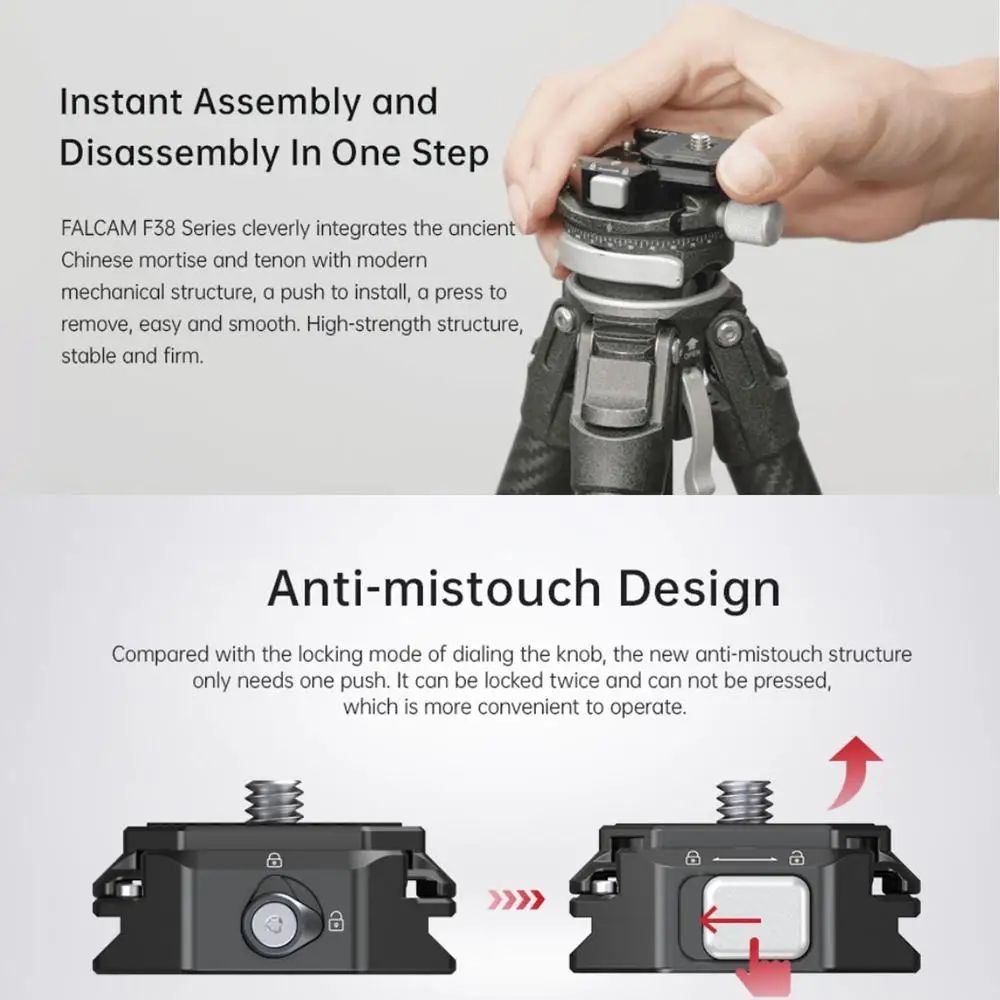 Instant Assembly and Disassembly In One Step

FALCAM F38 Series cleverly integrates the ancient Chinese mortise and tenon with modern mechanical structure, a push to install, a press to remove, easy and smooth. High-strength structure, stable and firm.

Anti-mistouch Design

Compared with the locking mode of dialing the knob, the new anti-mistouch structure only needs one push. It can be locked twice and can not be pressed, which is more convenient to operate.