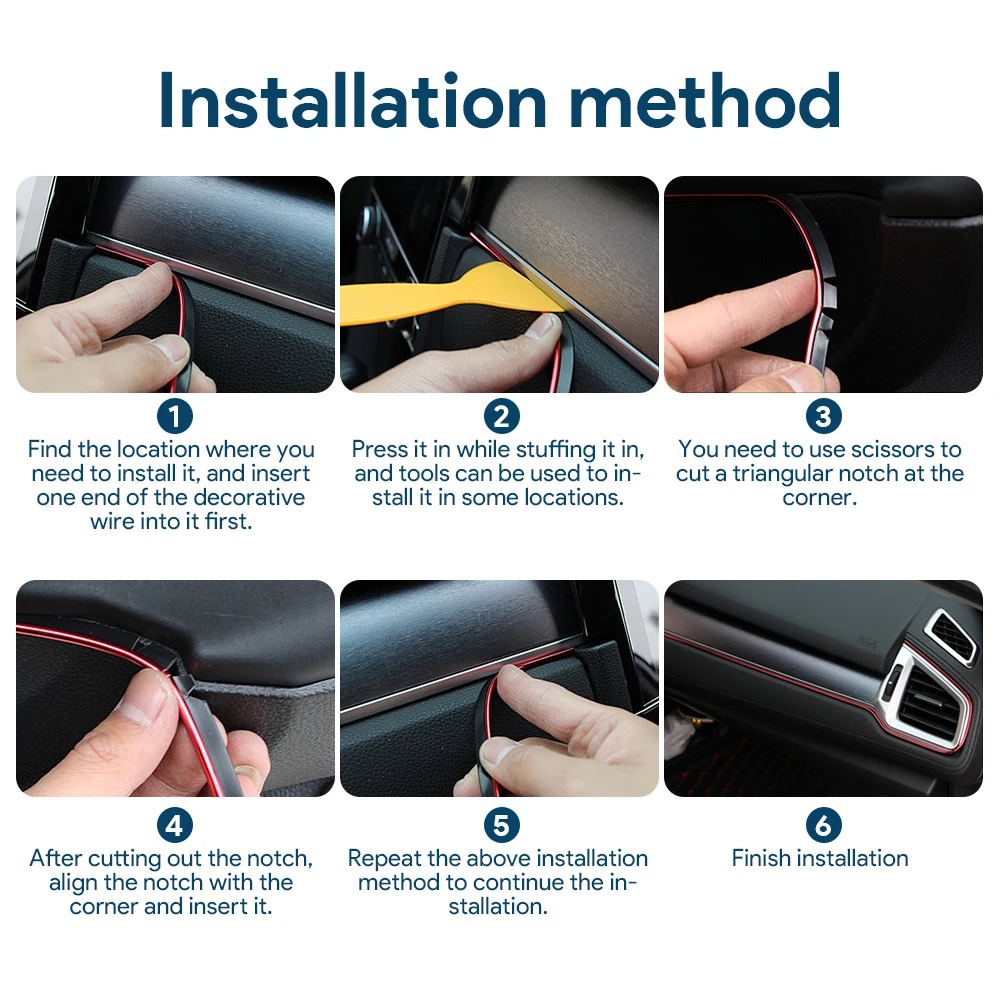 Installation method

1
Find the location where you need to install it, and insert one end of the decorative wire into it first.

2
Press it in while stuffing it in, and tools can be used to install it in some locations.

3
You need to use scissors to cut a triangular notch at the corner.

4
After cutting out the notch, align the notch with the corner and insert it.

5
Repeat the above installation method to continue the installation.

6
Finish installation