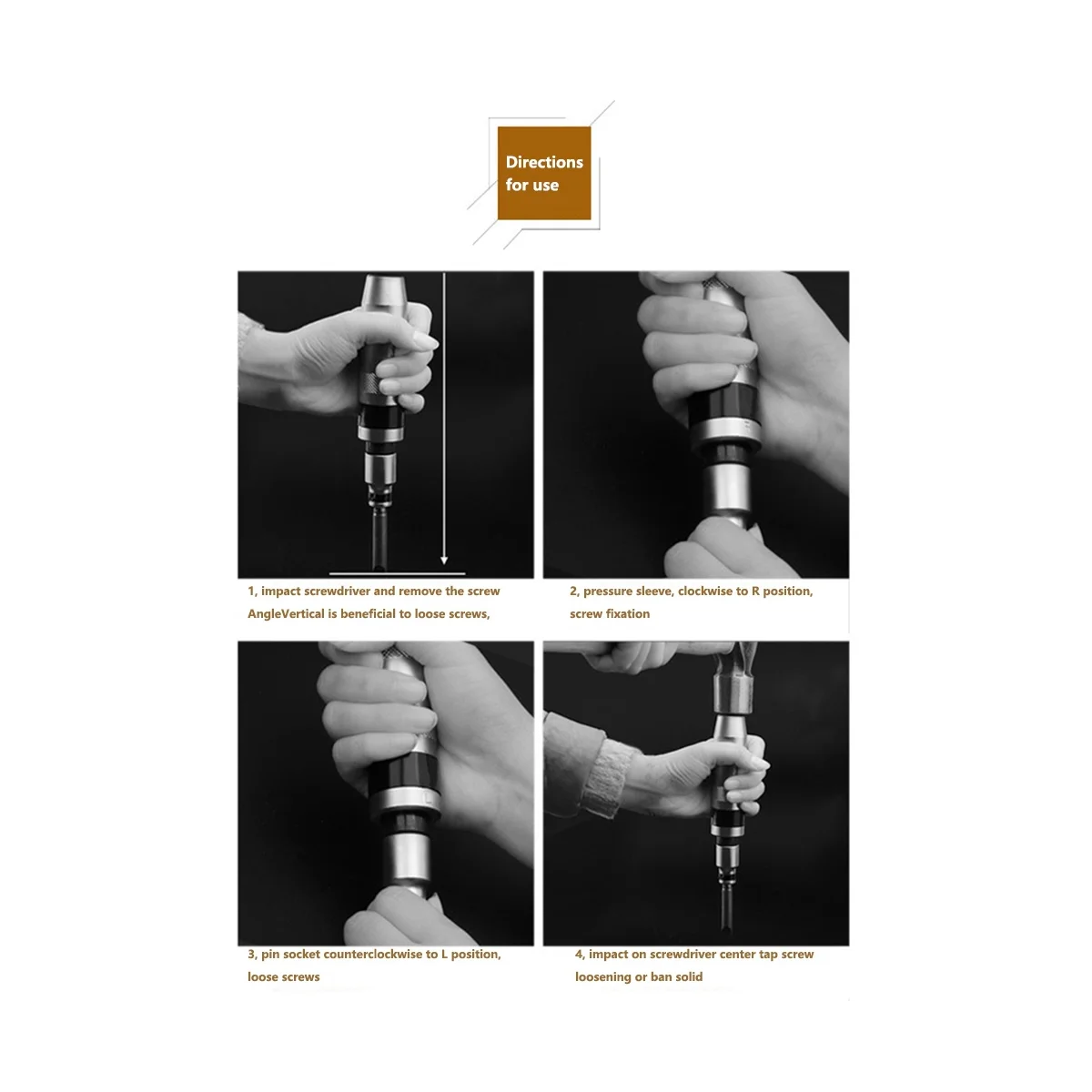 Directions for use

1, impact screwdriver and remove the screw AngleVertical is beneficial to loose screws,

2, pressure sleeve, clockwise to R position, screw fixation

3, pin socket counterclockwise to L position, loose screws

4, impact on screwdriver center tap screw loosening or ban solid