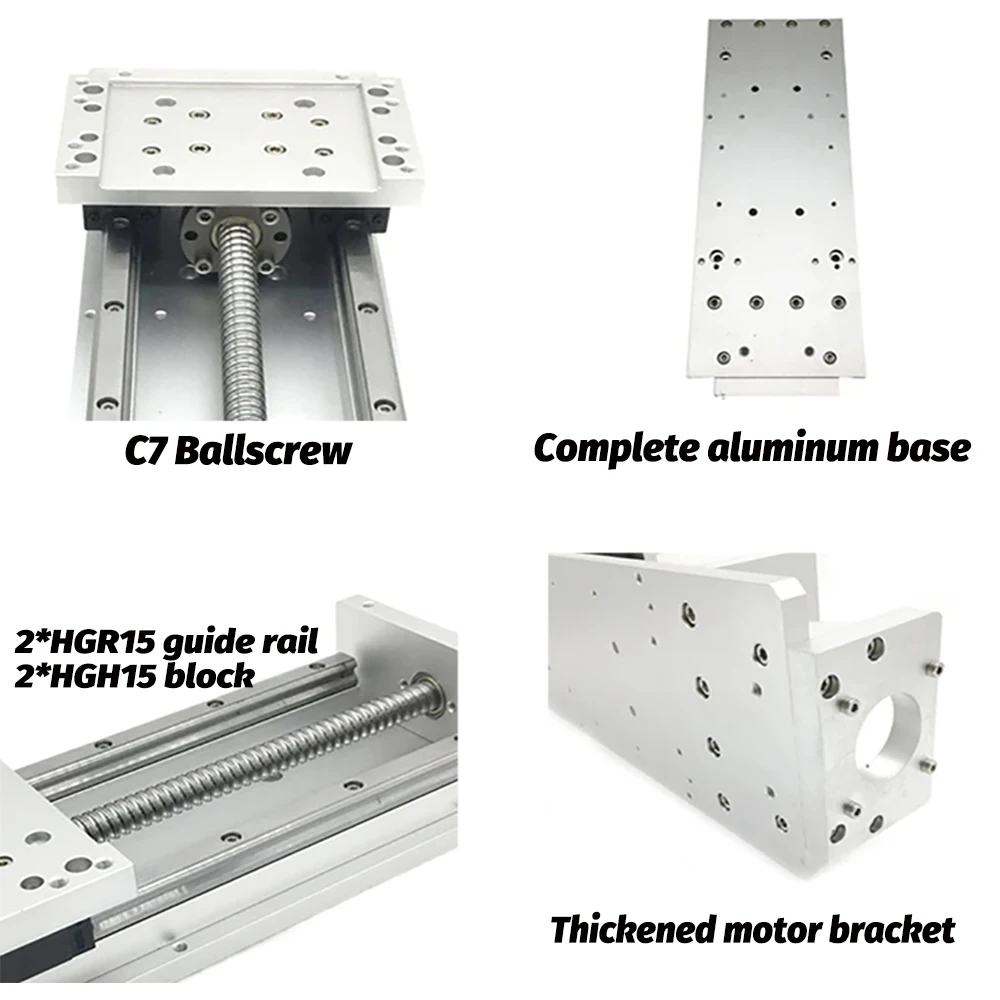 C7 Ballscrew

Complete aluminum base

2*HGR15 guide rail
2*HGH15 block

Thickened motor bracket