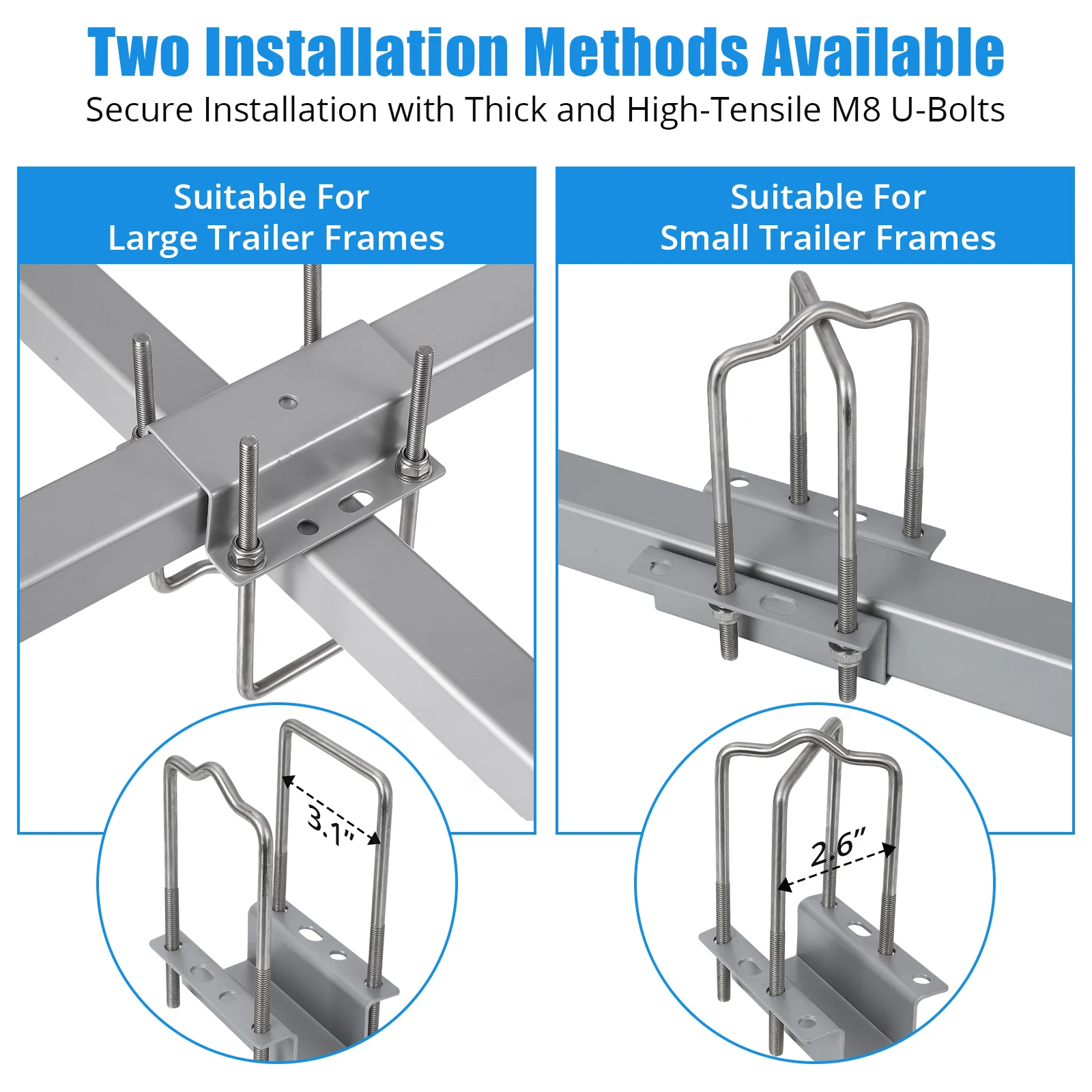 Two Installation Methods Available

Secure Installation with Thick and High-Tensile M8 U-Bolts

Suitable For
Large Trailer Frames

3.1"

Suitable For
Small Trailer Frames

2.6"