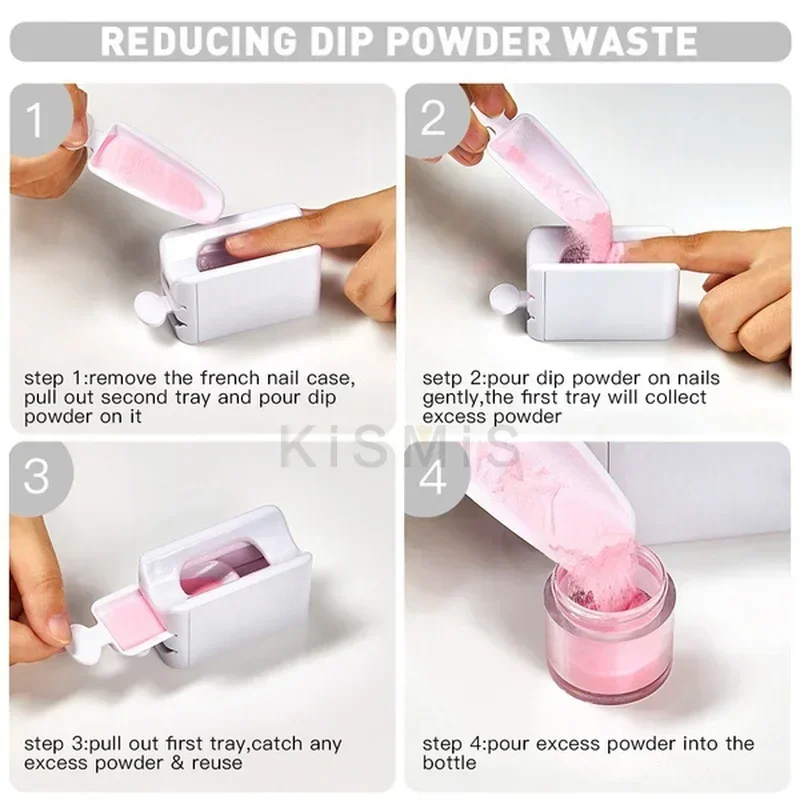 REDUCING DIP POWDER WASTE

1

step 1:remove the french nail case, pull out second tray and pour dip powder on it

2

setp 2:pour dip powder on nails gently,the first tray will collect excess powder

KiSMiS

3

step 3:pull out first tray,catch any excess powder & reuse

4

step 4:pour excess powder into the bottle