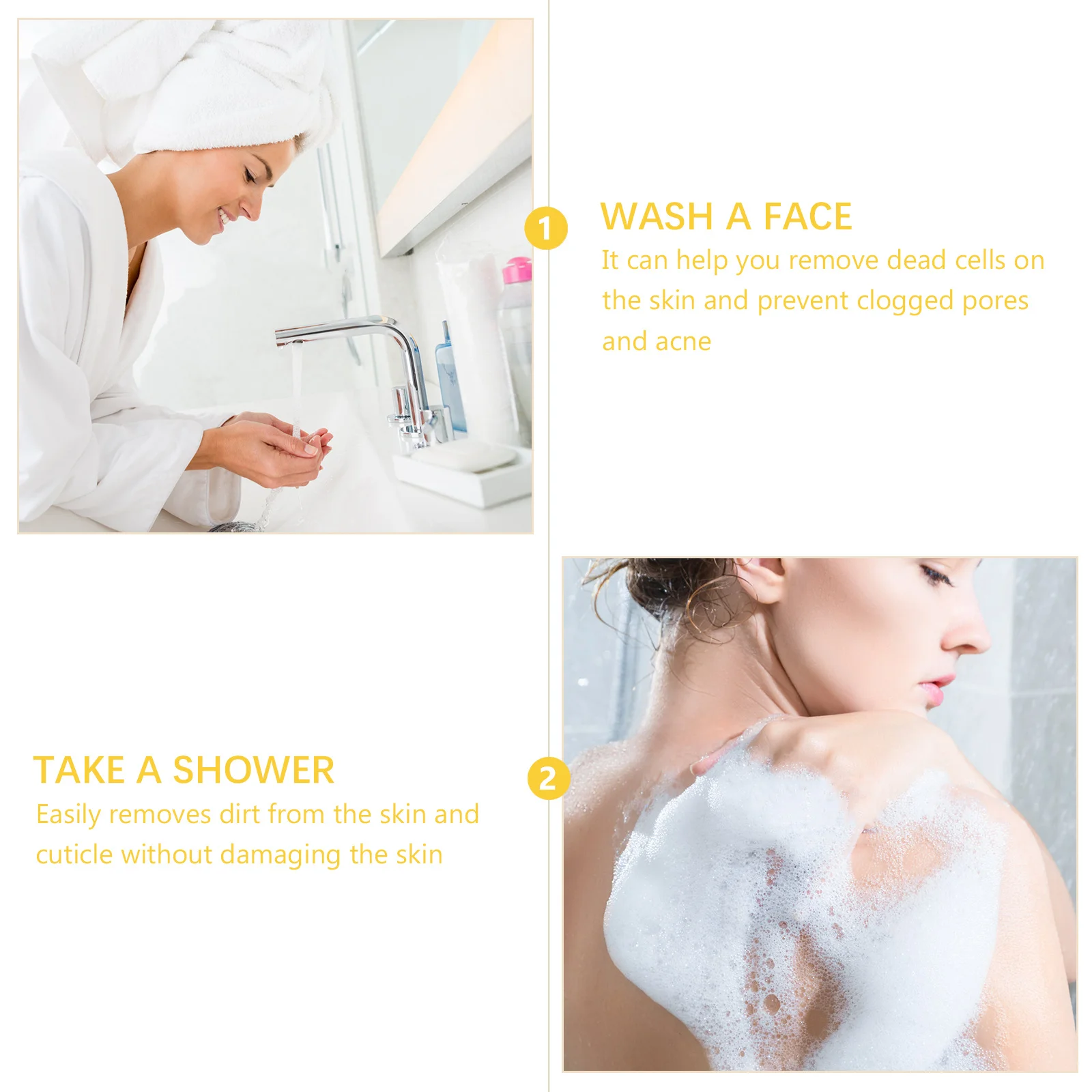 1
WASH A FACE
It can help you remove dead cells on the skin and prevent clogged pores and acne

TAKE A SHOWER
Easily removes dirt from the skin and cuticle without damaging the skin

2