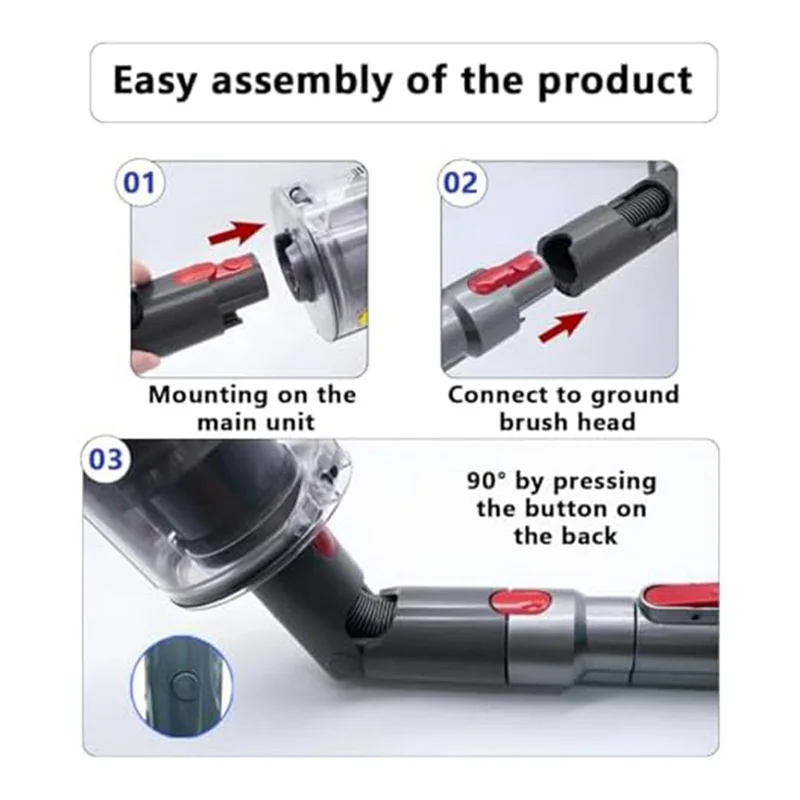 Easy assembly of the product

01

Mounting on the main unit

02

Connect to ground brush head

03

90° by pressing the button on the back