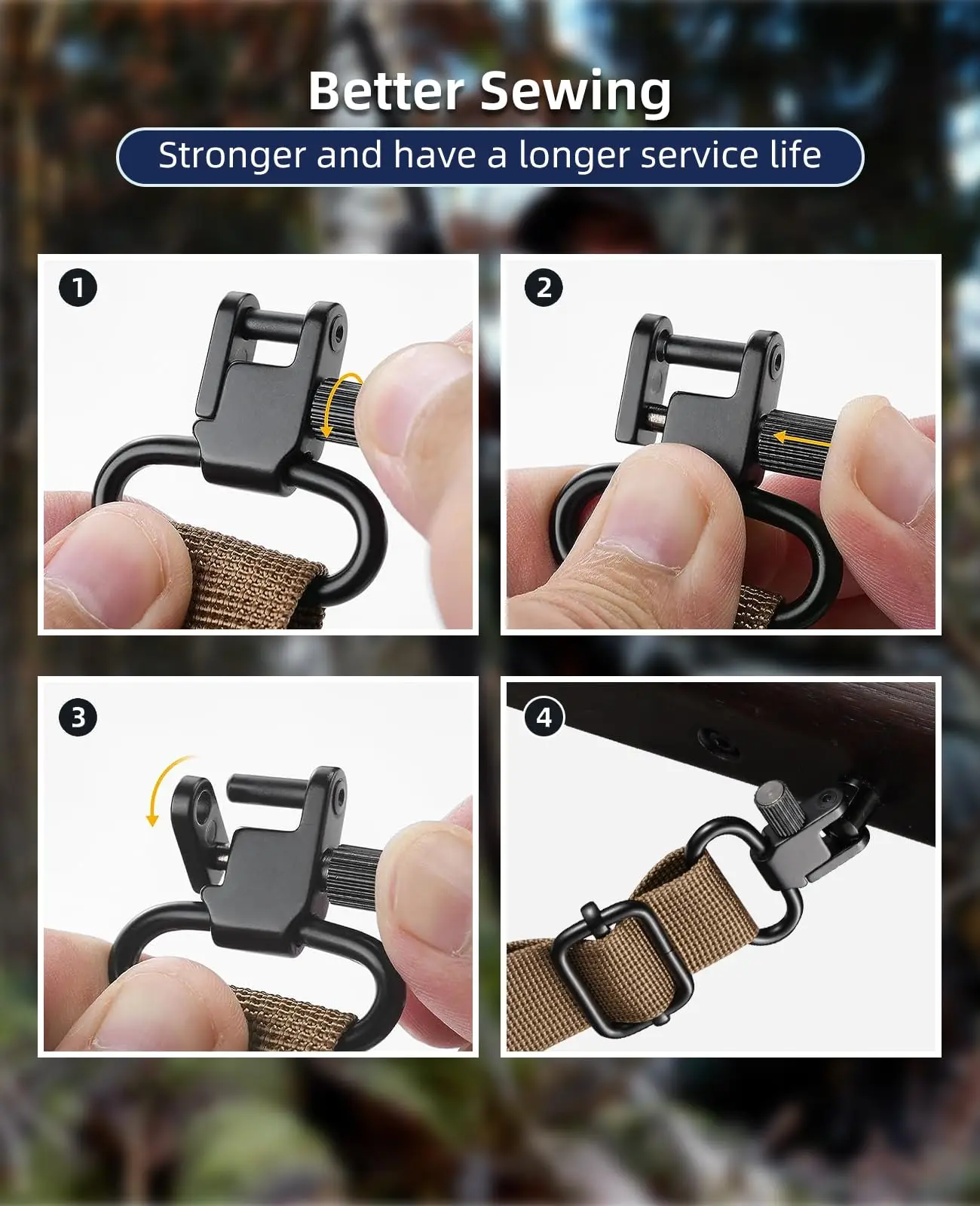 Better Sewing

Stronger and have a longer service life

1

2

3

4