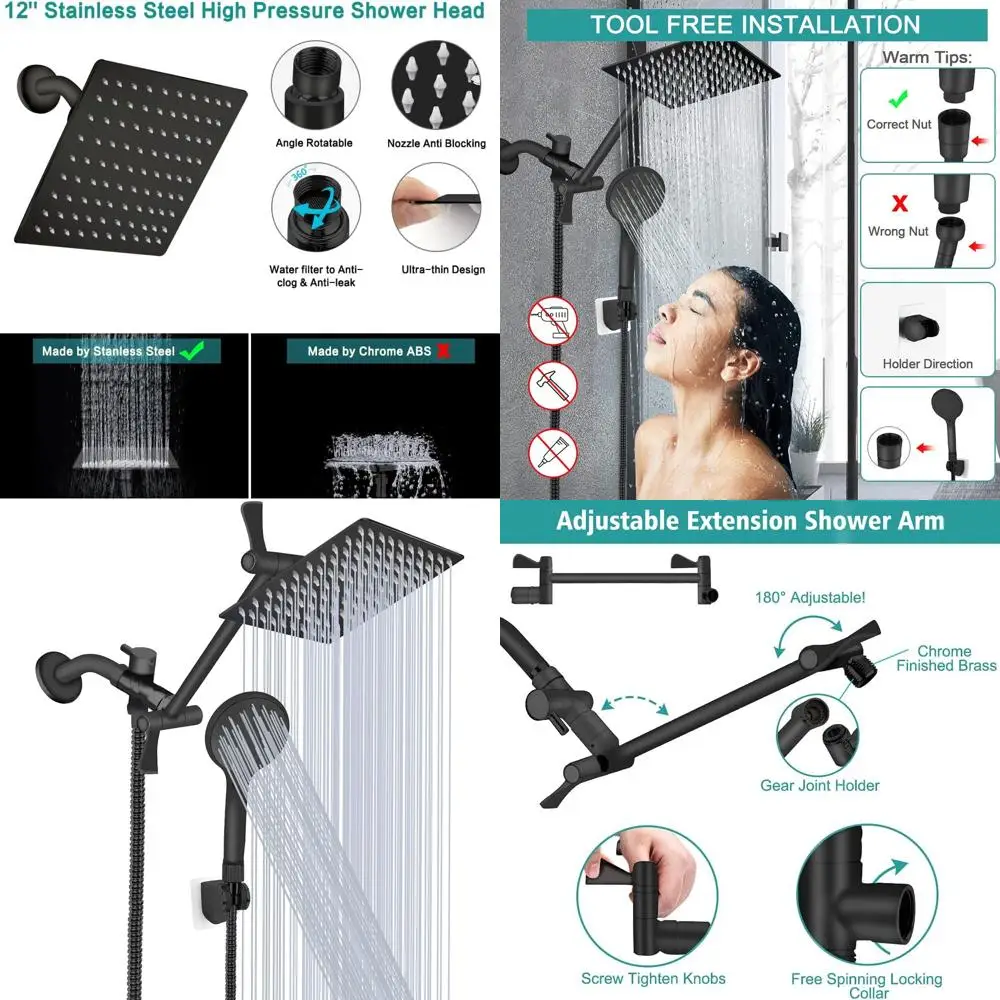 12'' Stainless Steel High Pressure Shower Head

Angle Rotatable

Nozzle Anti Blocking

360°

Water filter to Anti-clog & Anti-leak

Ultra-thin Design

Made by Stanless Steel

Made by Chrome ABS

TOOL FREE INSTALLATION

Warm Tips:

Correct Nut

Wrong Nut

Holder Direction

Adjustable Extension Shower Arm

180° Adjustable!

Chrome Finished Brass

Gear Joint Holder

Screw Tighten Knobs

Free Spinning Locking Collar