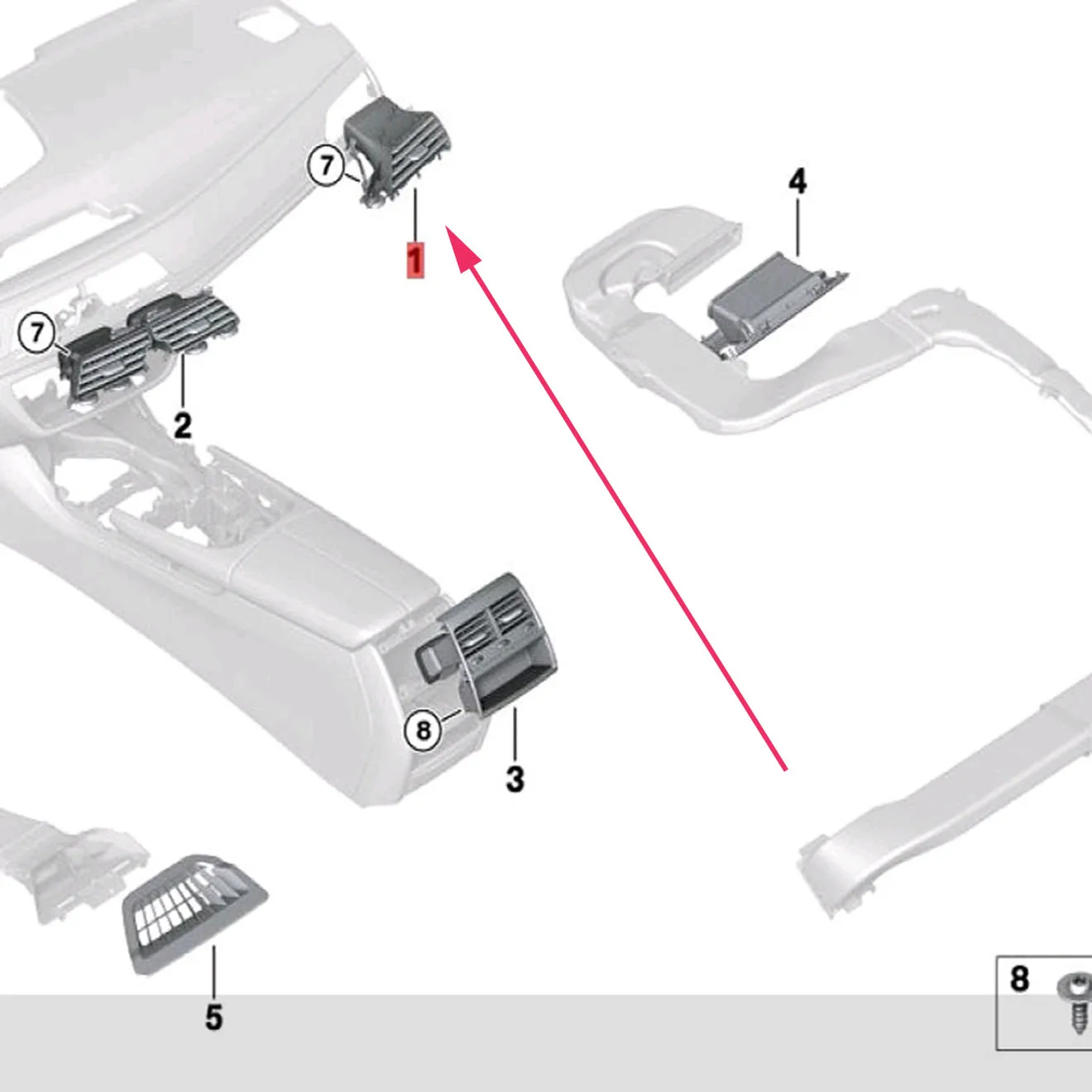 7
4
1
7
2
8
3
5
8