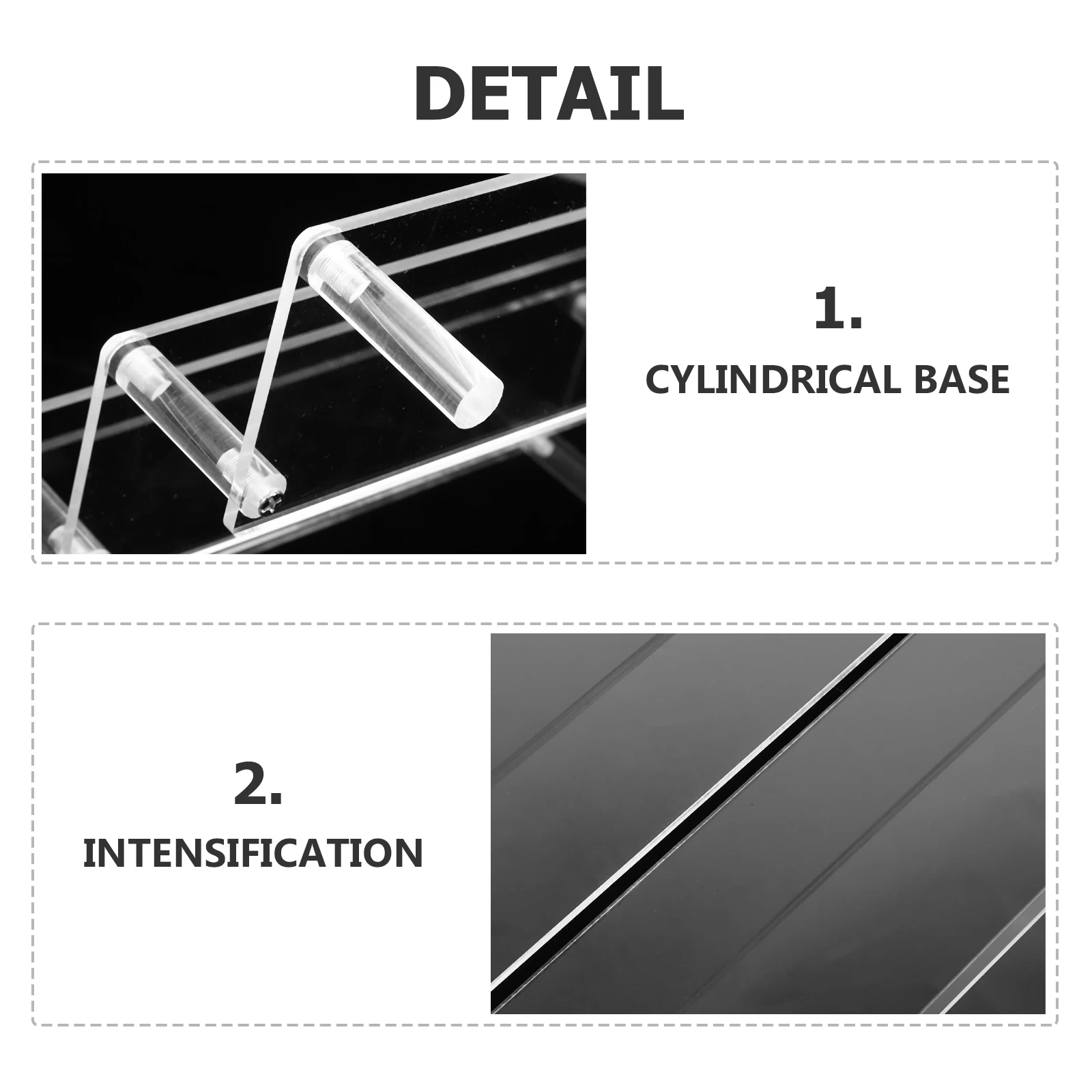 DETAIL

1.

CYLINDRICAL BASE

2.

INTENSIFICATION