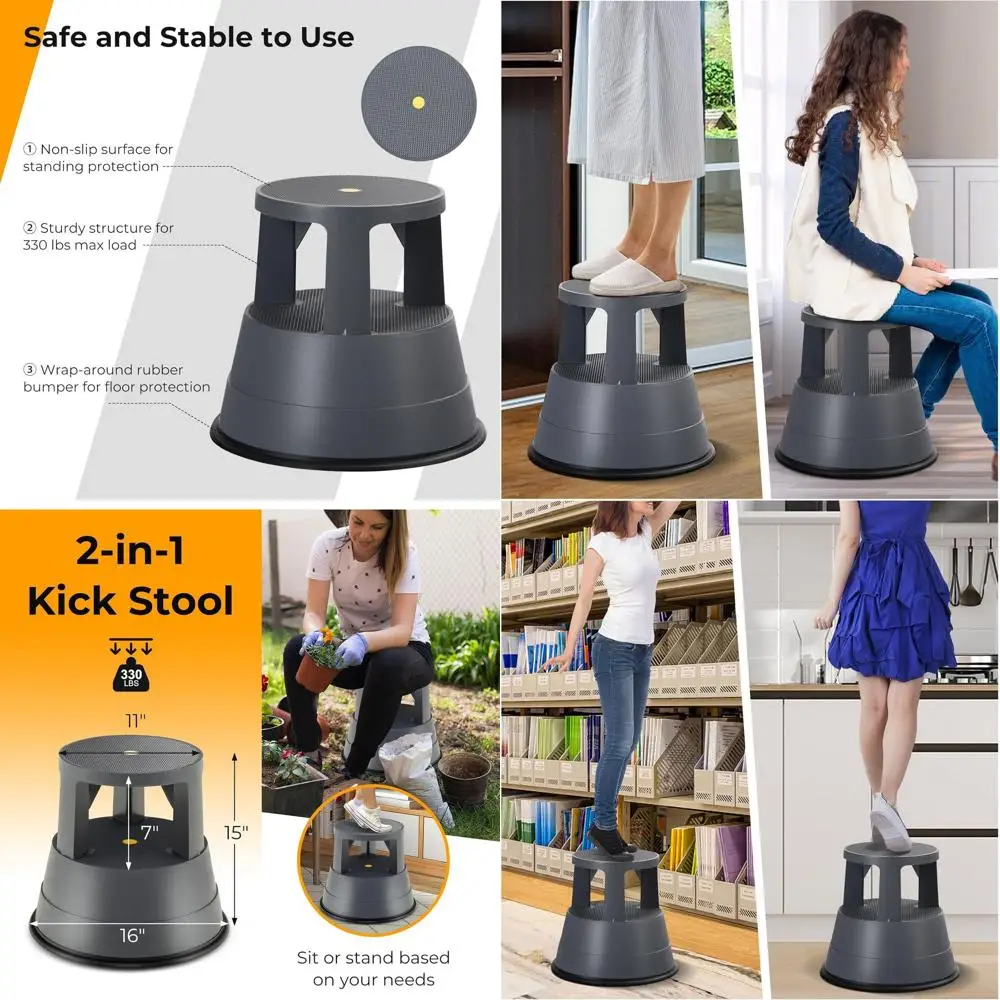 Safe and Stable to Use

① Non-slip surface for standing protection

② Sturdy structure for 330 lbs max load

③ Wrap-around rubber bumper for floor protection

2-in-1 Kick Stool

330 LBS

11"

7"

15"

16"

Sit or stand based on your needs