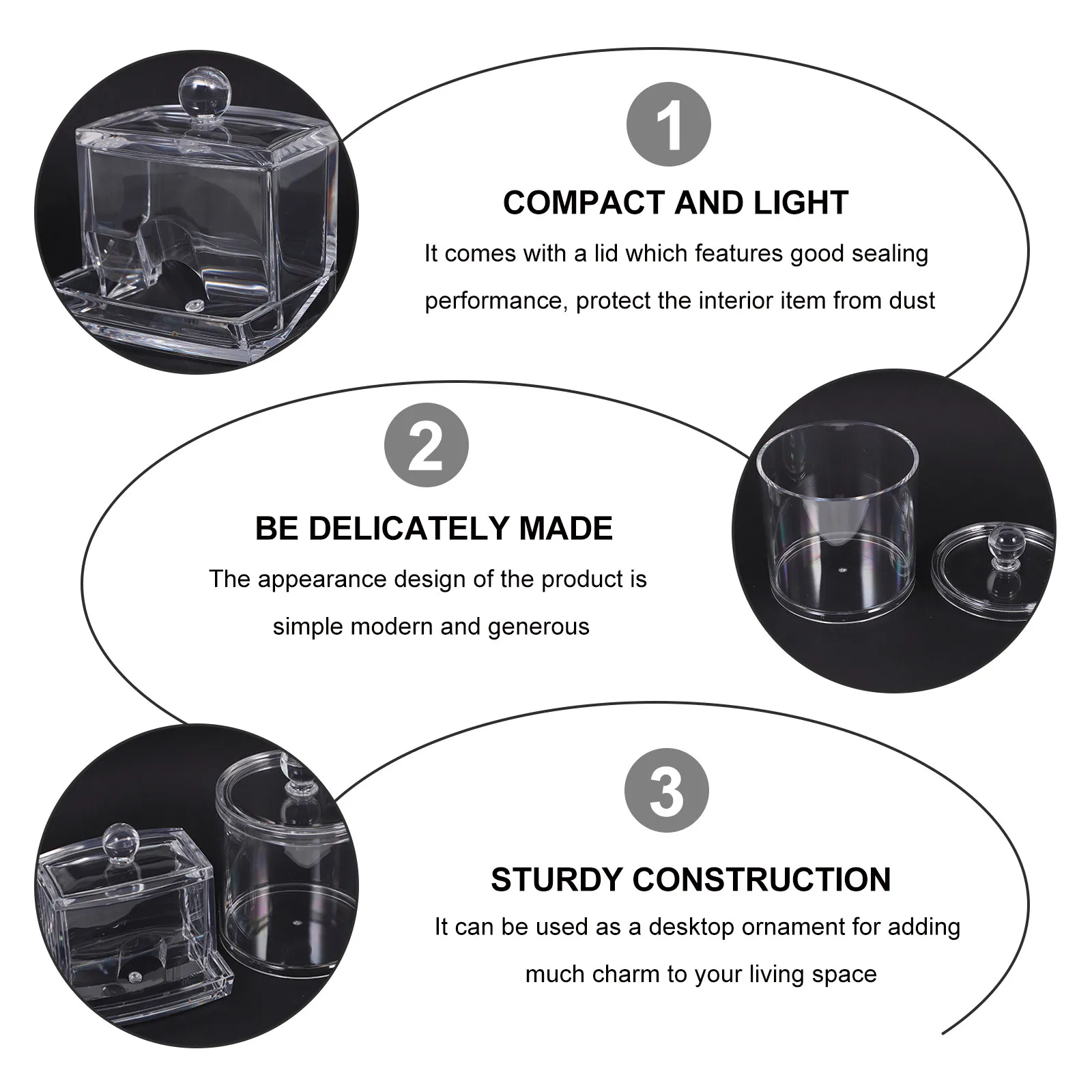 1

COMPACT AND LIGHT

It comes with a lid which features good sealing performance, protect the interior item from dust

2

BE DELICATELY MADE

The appearance design of the product is simple modern and generous

3

STURDY CONSTRUCTION

It can be used as a desktop ornament for adding much charm to your living space