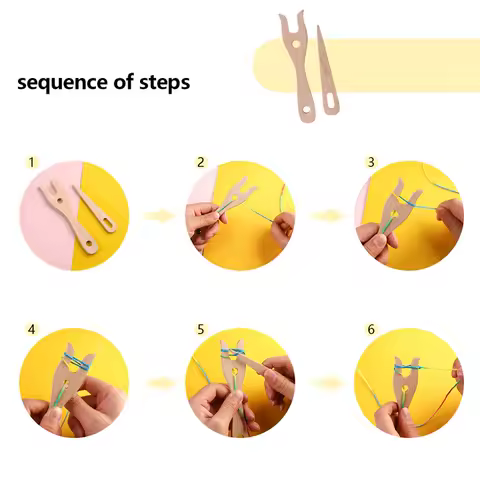 sequence of steps

1

2

3

4

5

6