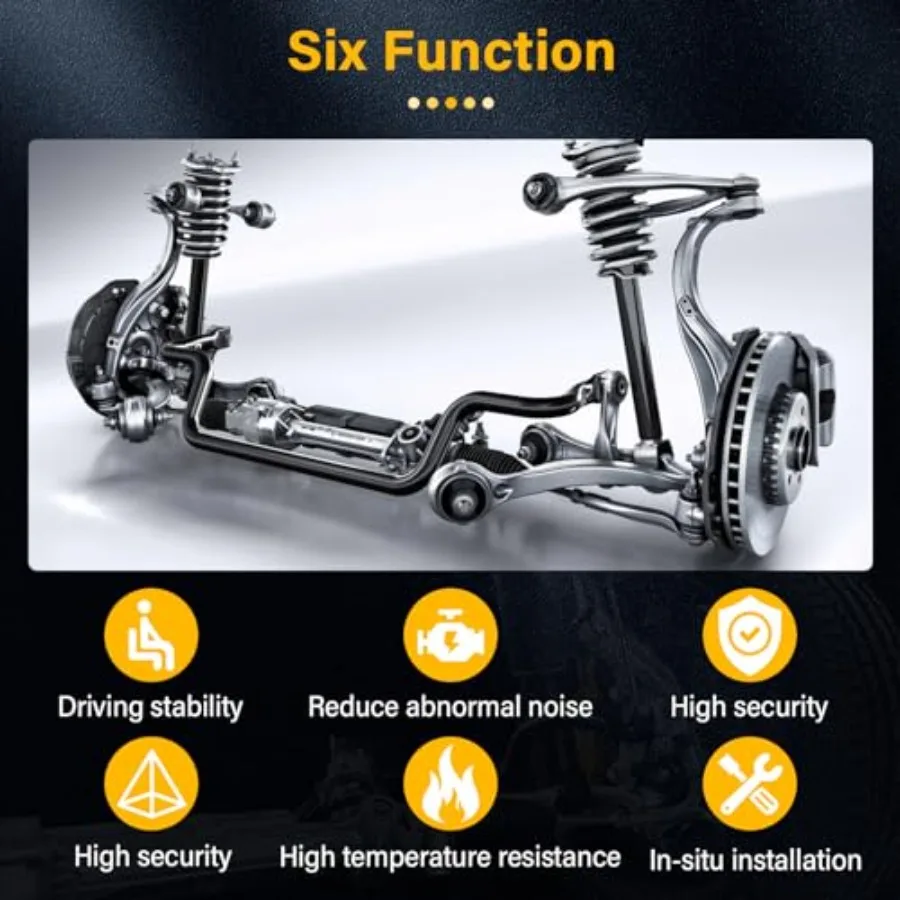 Six Function

Driving stability
Reduce abnormal noise
High security

High security
High temperature resistance
In-situ installation