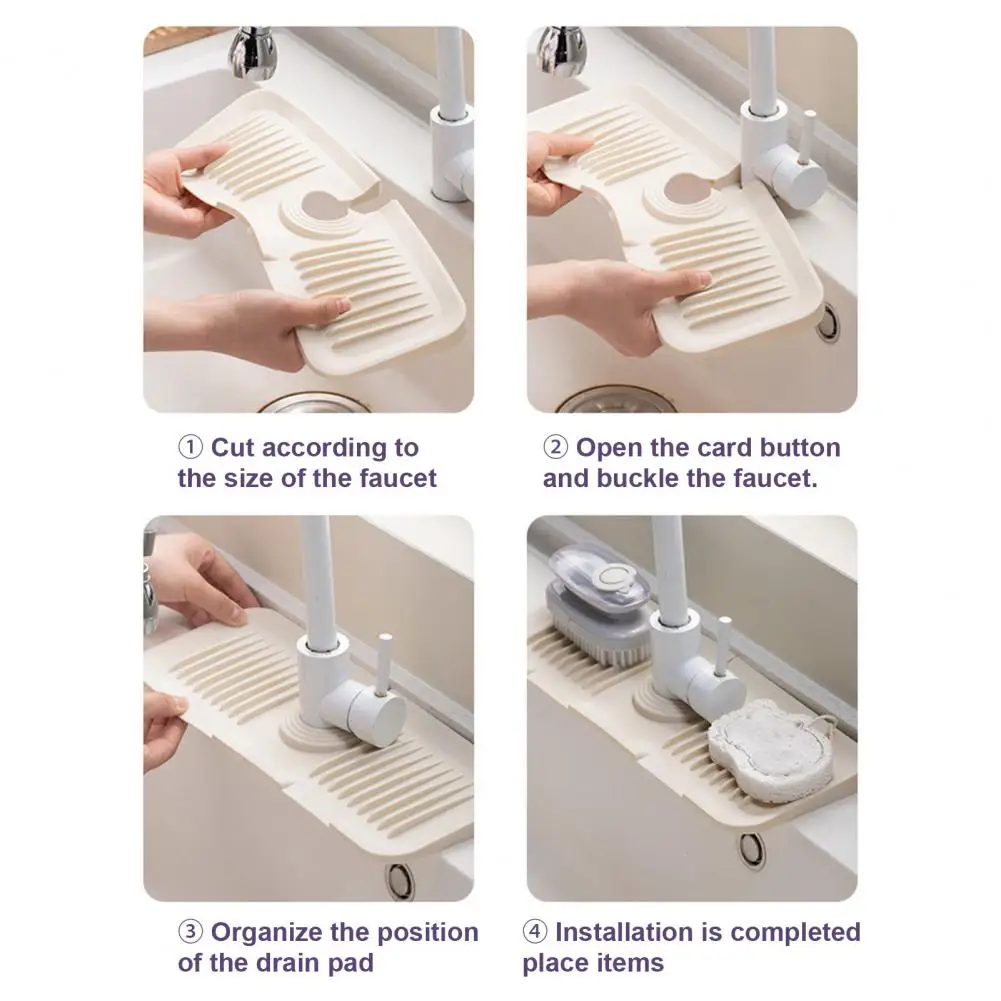 ① Cut according to the size of the faucet

② Open the card button and buckle the faucet.

③ Organize the position of the drain pad

④ Installation is completed place items