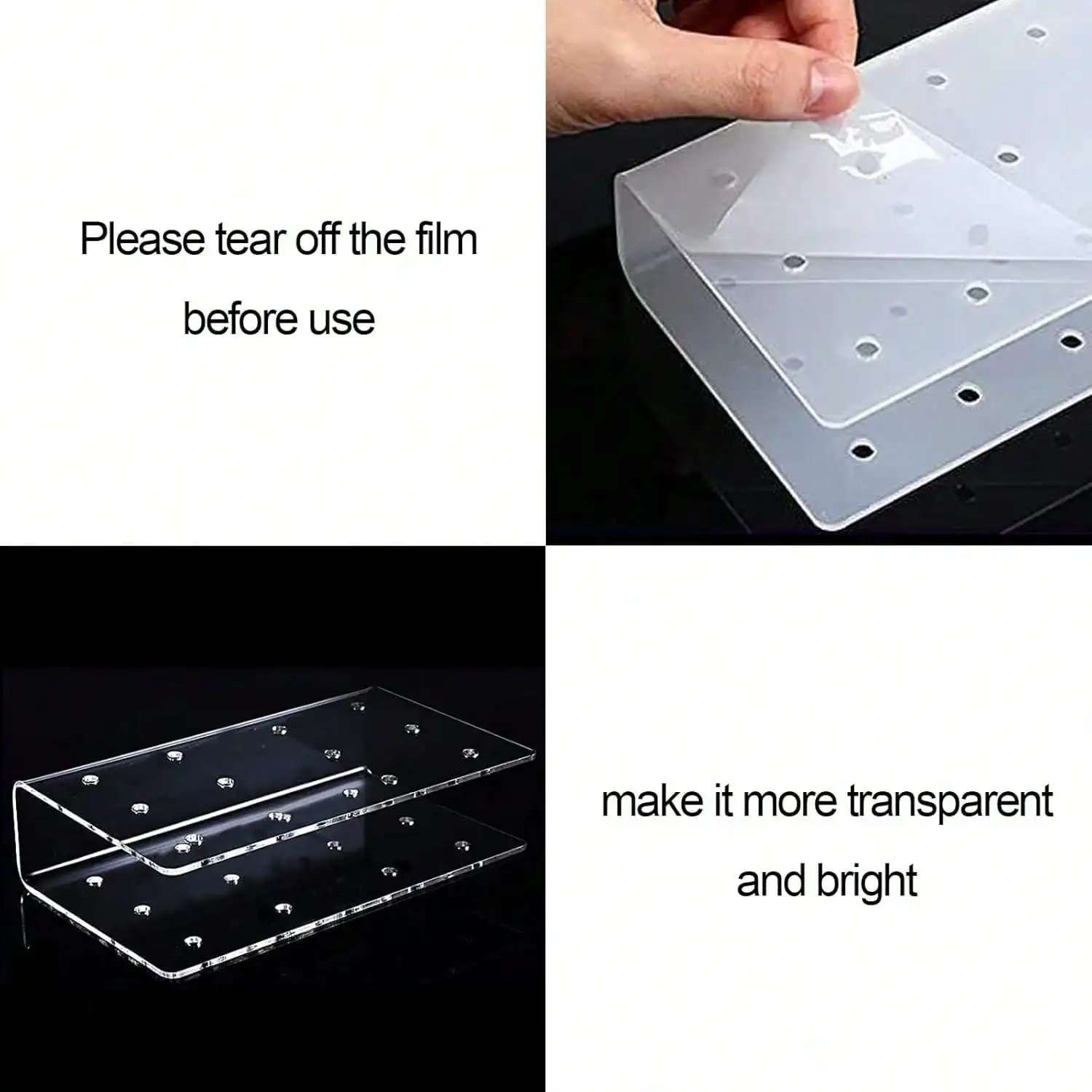 Please tear off the film before use

make it more transparent and bright