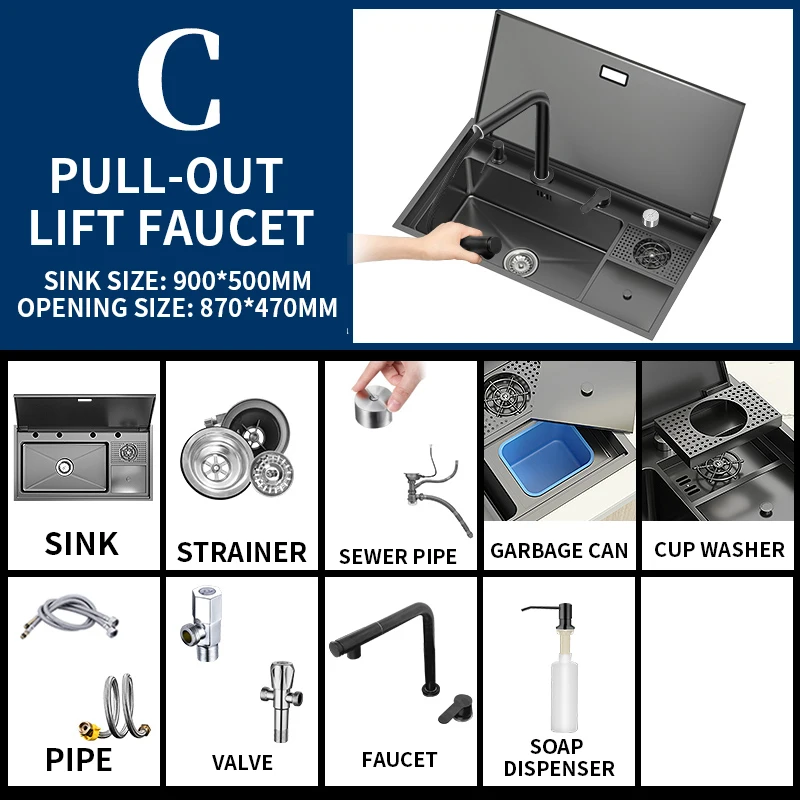 C

PULL-OUT LIFT FAUCET

SINK SIZE: 900*500MM
OPENING SIZE: 870*470MM

SINK

STRAINER

SEWER PIPE

GARBAGE CAN

CUP WASHER

PIPE

VALVE

FAUCET

SOAP DISPENSER