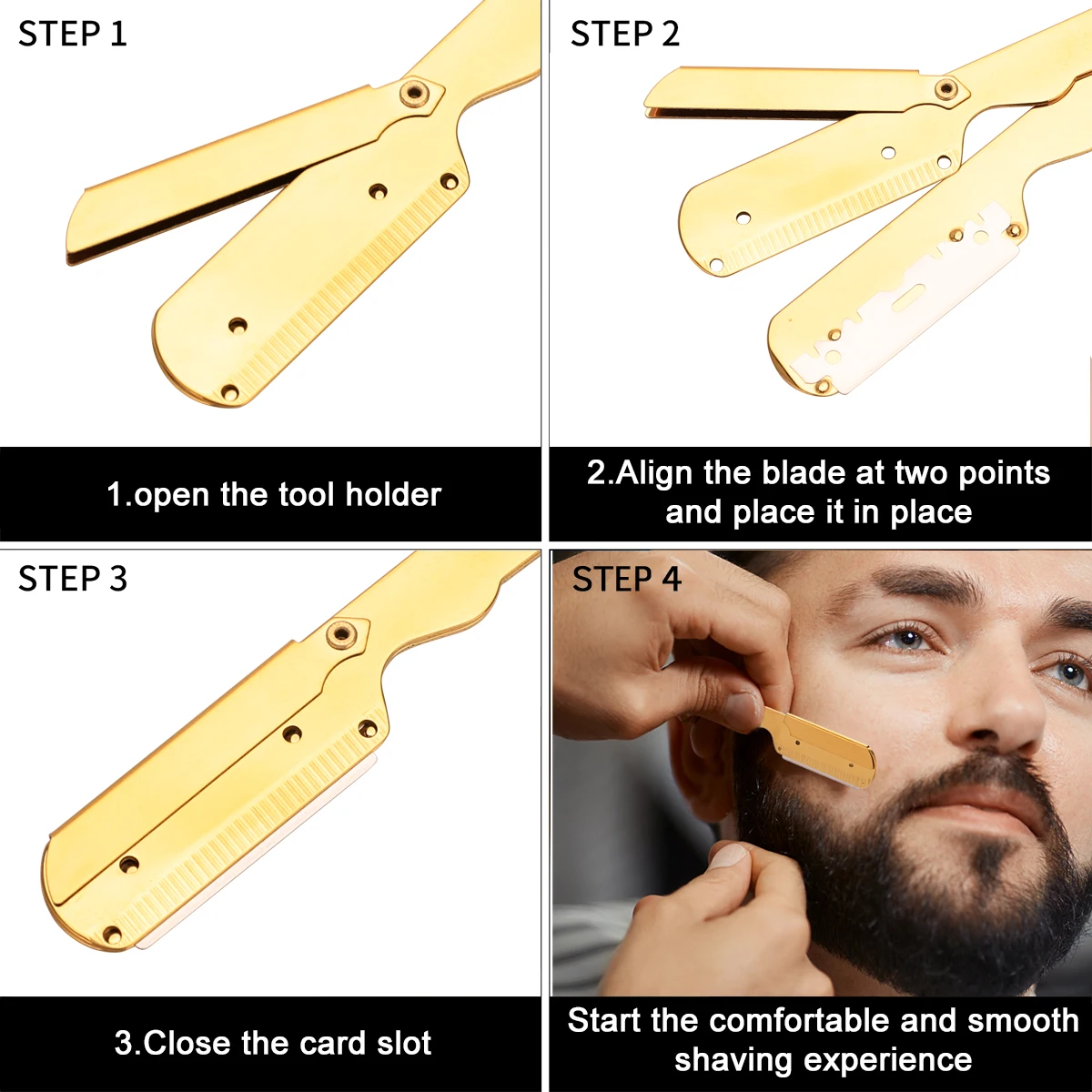 STEP 1

1.open the tool holder

STEP 2

2.Align the blade at two points and place it in place

STEP 3

3.Close the card slot

STEP 4

Start the comfortable and smooth shaving experience