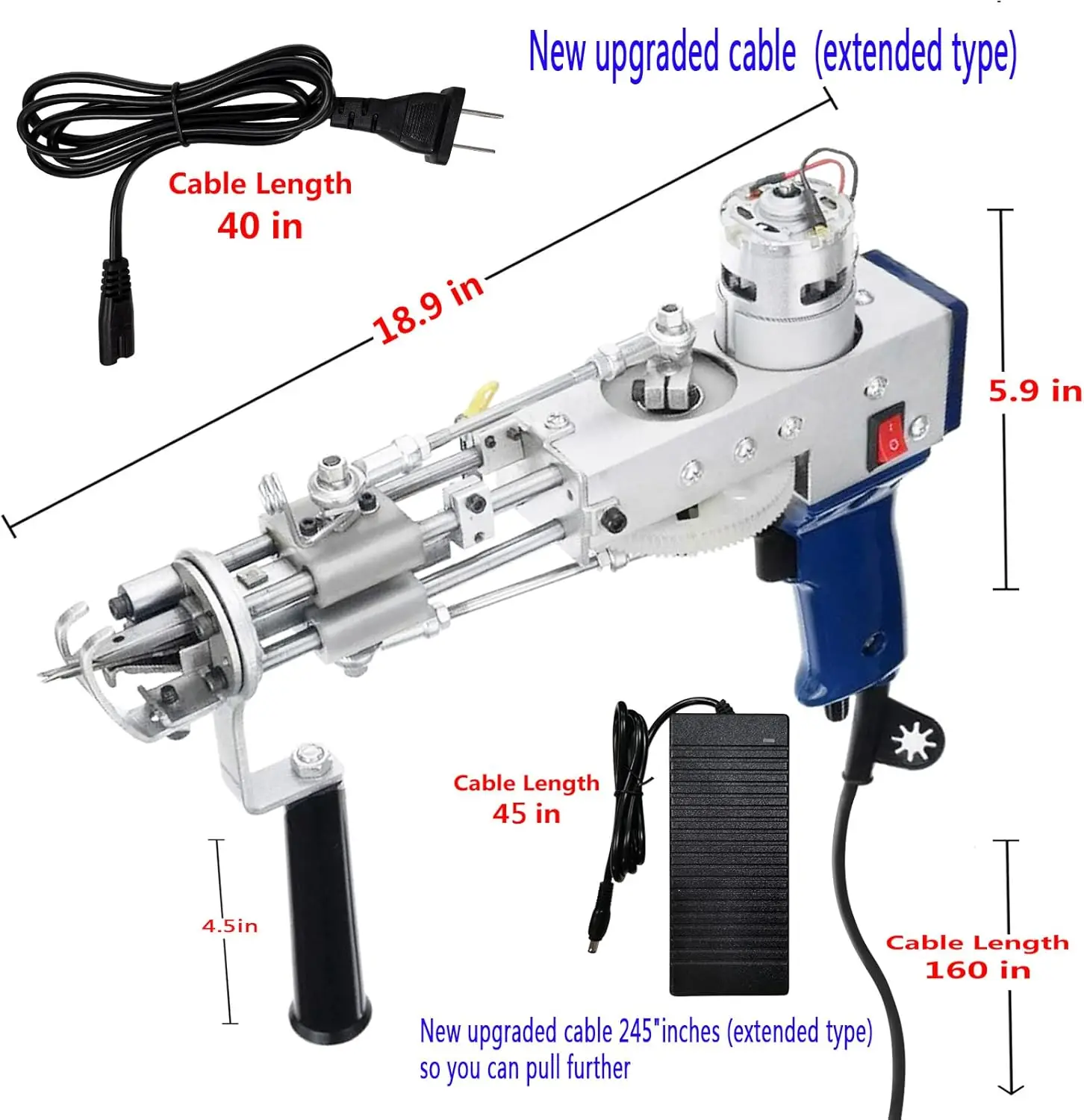 New upgraded cable (extended type)

Cable Length
40 in

18.9 in

5.9 in

Cable Length
45 in

4.5in

Cable Length
160 in

New upgraded cable 245"inches (extended type)
so you can pull further