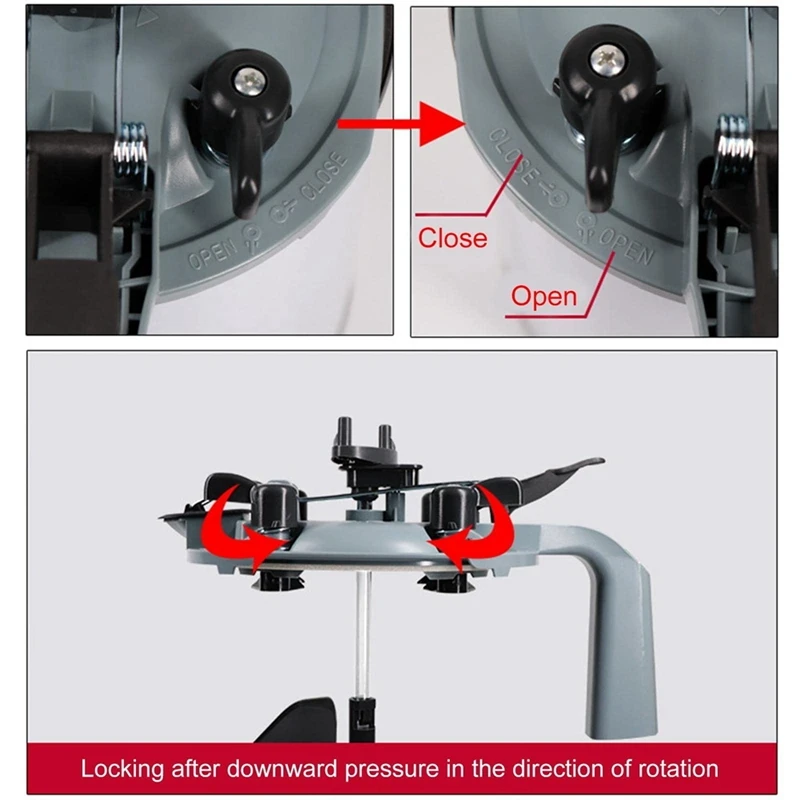 OPEN CLOSE

CLOSE OPEN

Close

Open

Locking after downward pressure in the direction of rotation