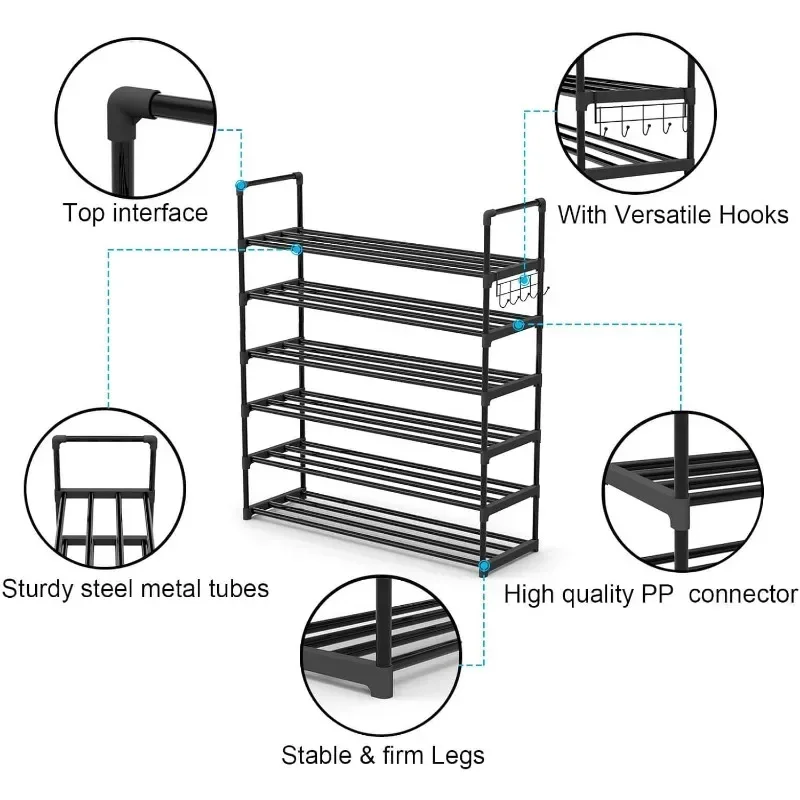 Top interface

With Versatile Hooks

Sturdy steel metal tubes

High quality PP connector

Stable & firm Legs