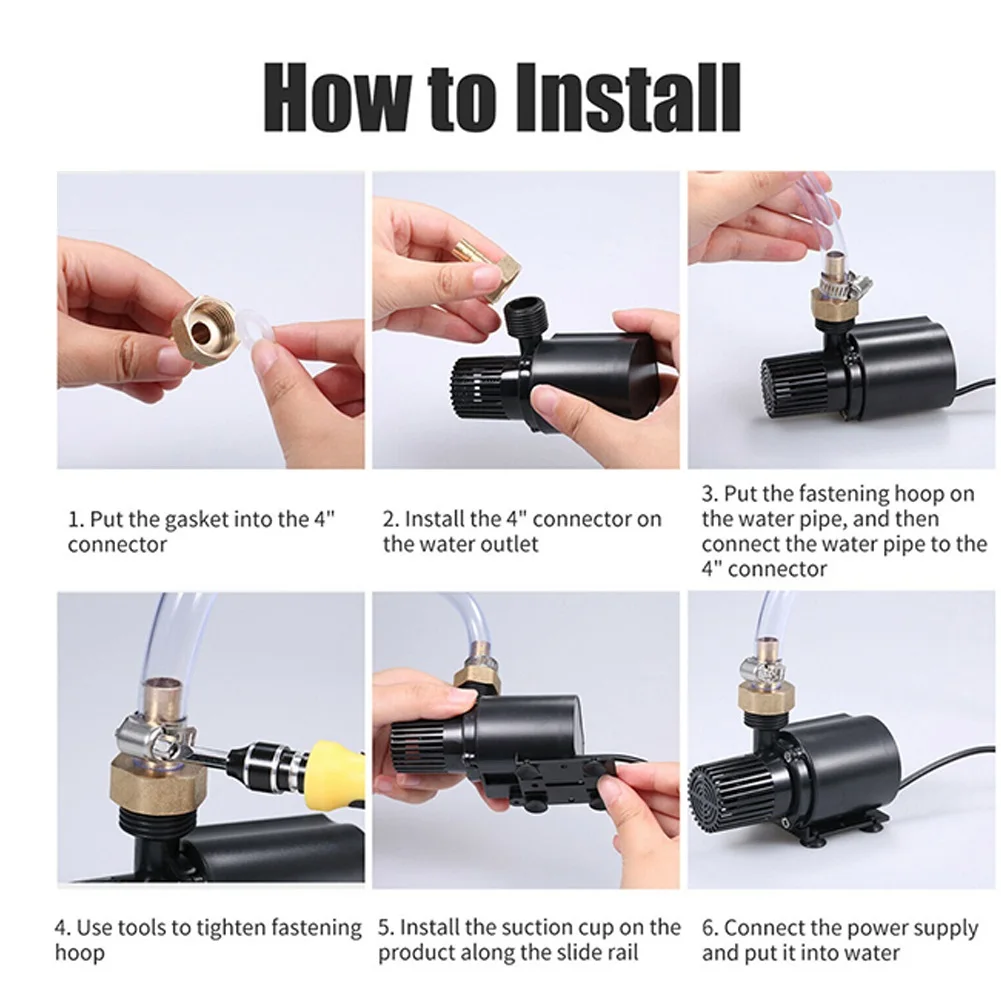 How to Install

1. Put the gasket into the 4" connector

2. Install the 4" connector on the water outlet

3. Put the fastening hoop on the water pipe, and then connect the water pipe to the 4" connector

4. Use tools to tighten fastening hoop

5. Install the suction cup on the product along the slide rail

6. Connect the power supply and put it into water