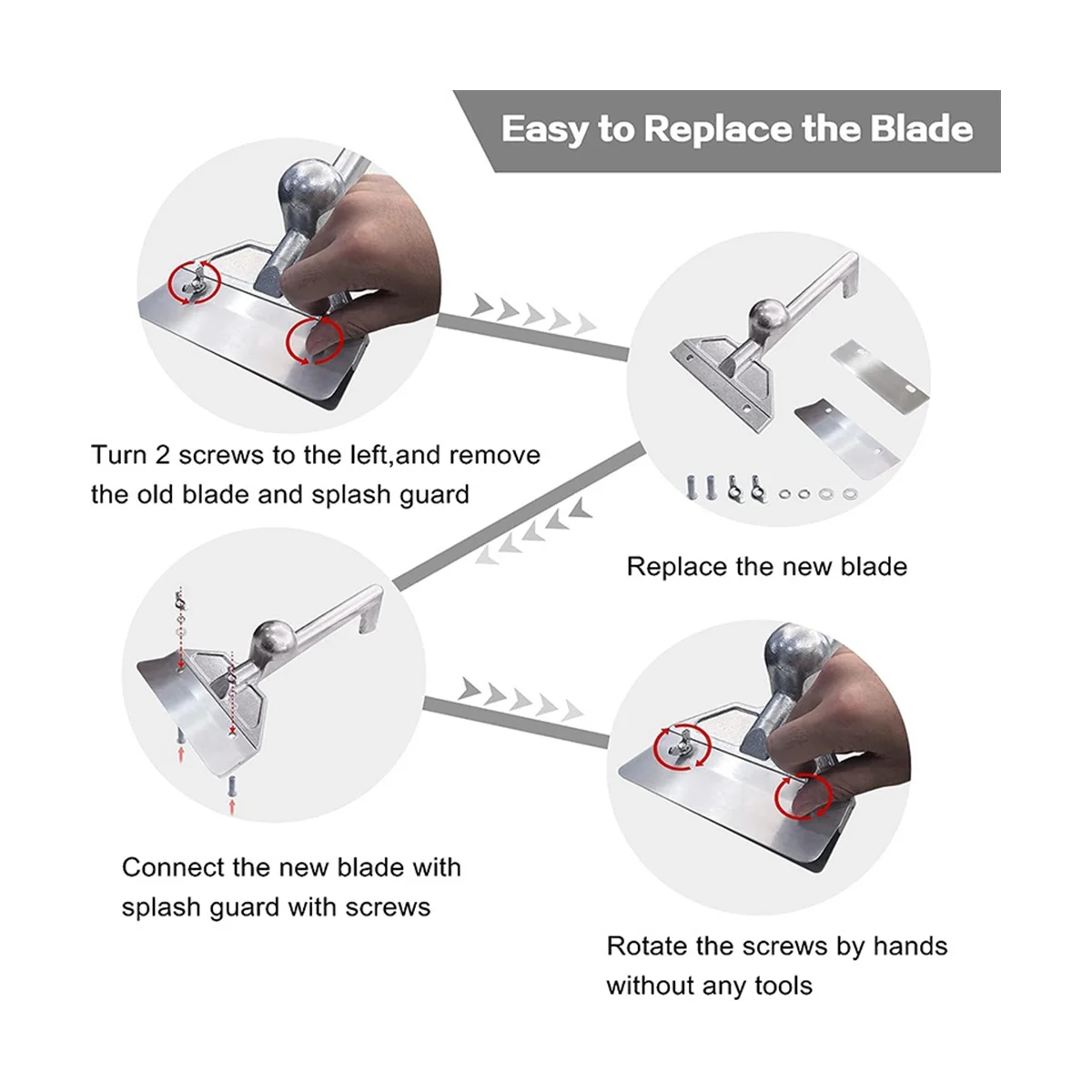 Easy to Replace the Blade

Turn 2 screws to the left,and remove the old blade and splash guard

Replace the new blade

Connect the new blade with splash guard with screws

Rotate the screws by hands without any tools