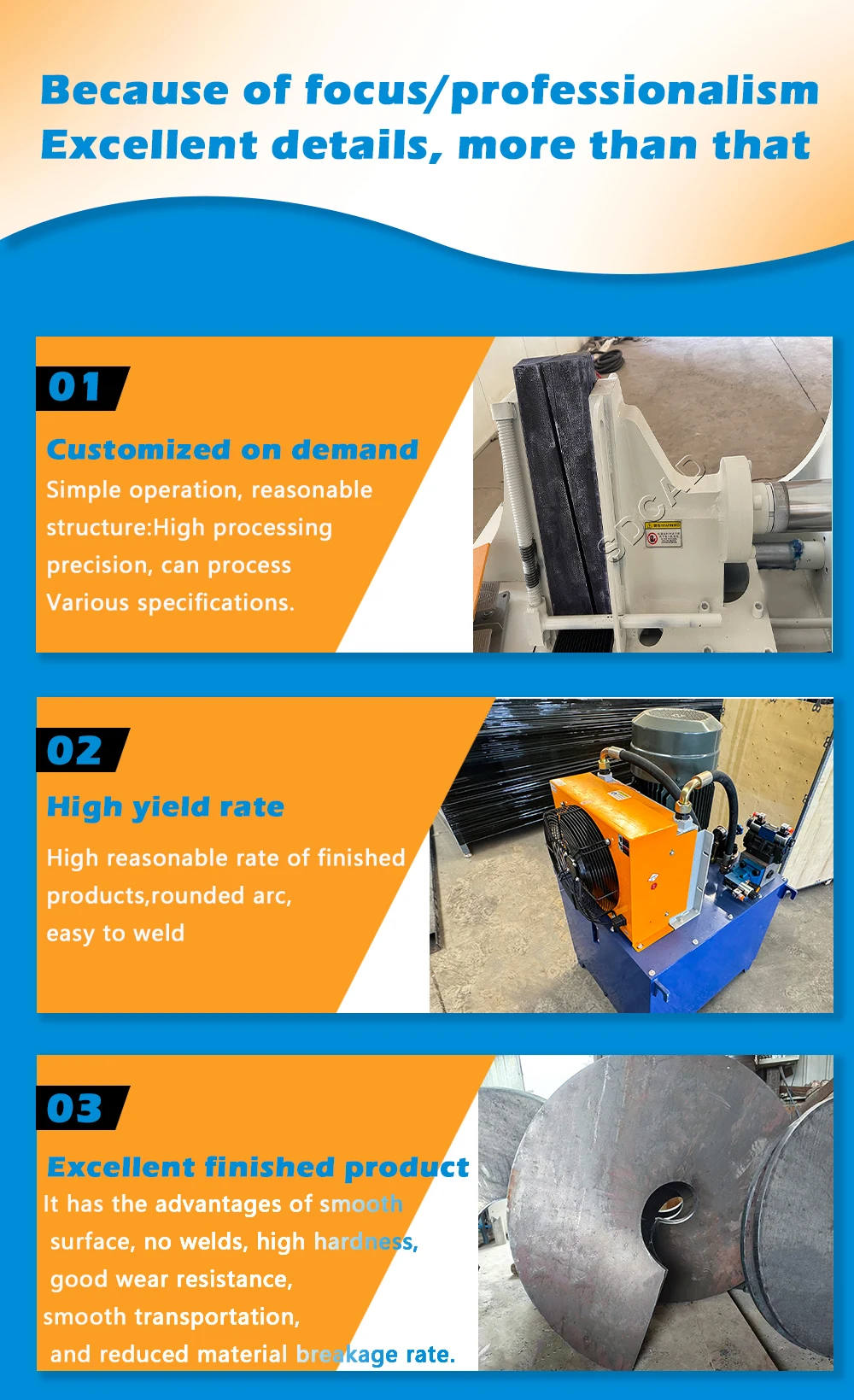 Because of focus/professionalism
Excellent details, more than that

01

Customized on demand

Simple operation, reasonable structure:High processing precision, can process Various specifications.

SDCAD

02

High yield rate

High reasonable rate of finished products,rounded arc, easy to weld

03

Excellent finished product

It has the advantages of smooth surface, no welds, high hardness, good wear resistance, smooth transportation, and reduced material breakage rate.