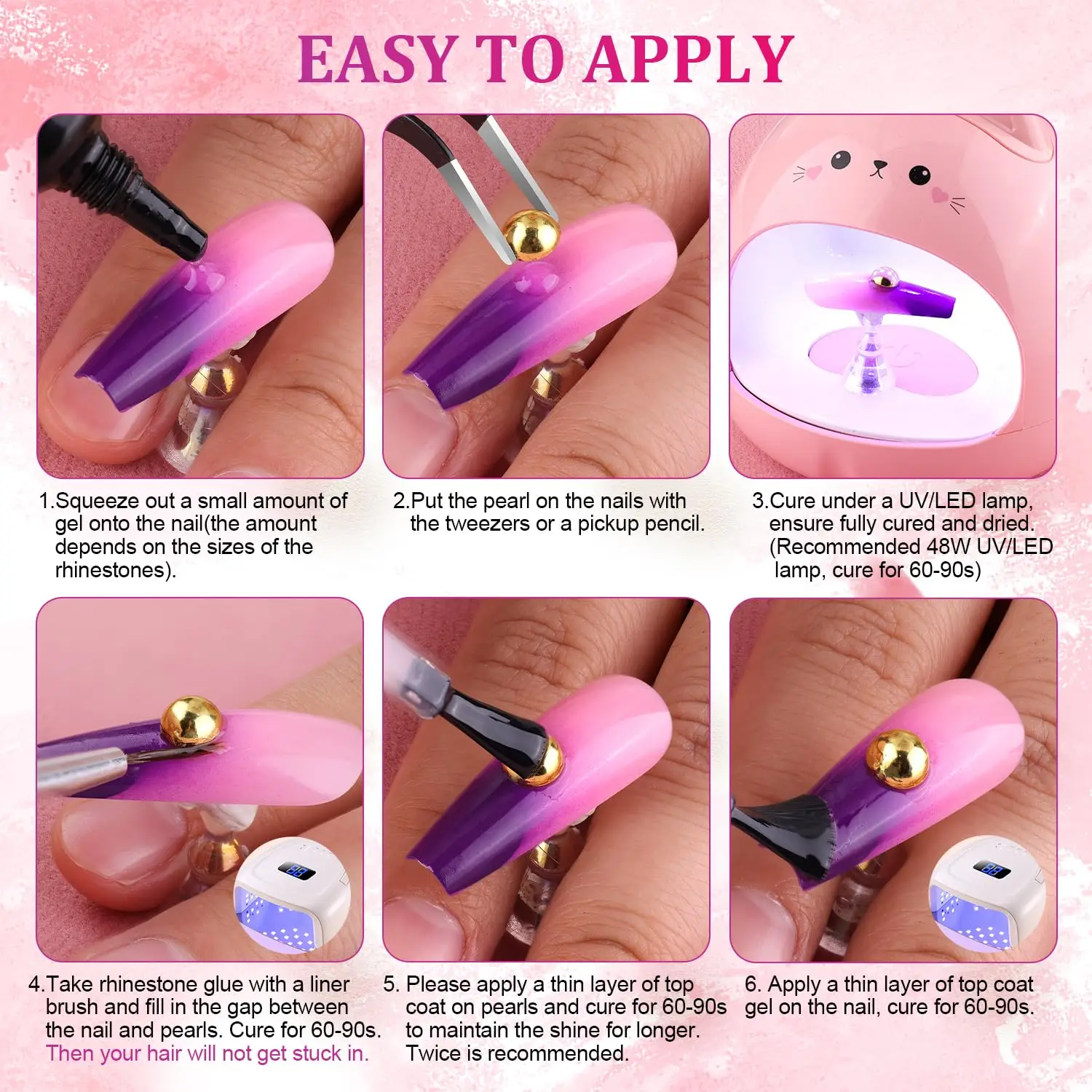 EASY TO APPLY

1.Squeeze out a small amount of gel onto the nail(the amount depends on the sizes of the rhinestones).

2.Put the pearl on the nails with the tweezers or a pickup pencil.

3.Cure under a UV/LED lamp, ensure fully cured and dried. (Recommended 48W UV/LED lamp, cure for 60-90s)

4.Take rhinestone glue with a liner brush and fill in the gap between the nail and pearls. Cure for 60-90s. Then your hair will not get stuck in.

5. Please apply a thin layer of top coat on pearls and cure for 60-90s to maintain the shine for longer. Twice is recommended.

6. Apply a thin layer of top coat gel on the nail, cure for 60-90s.